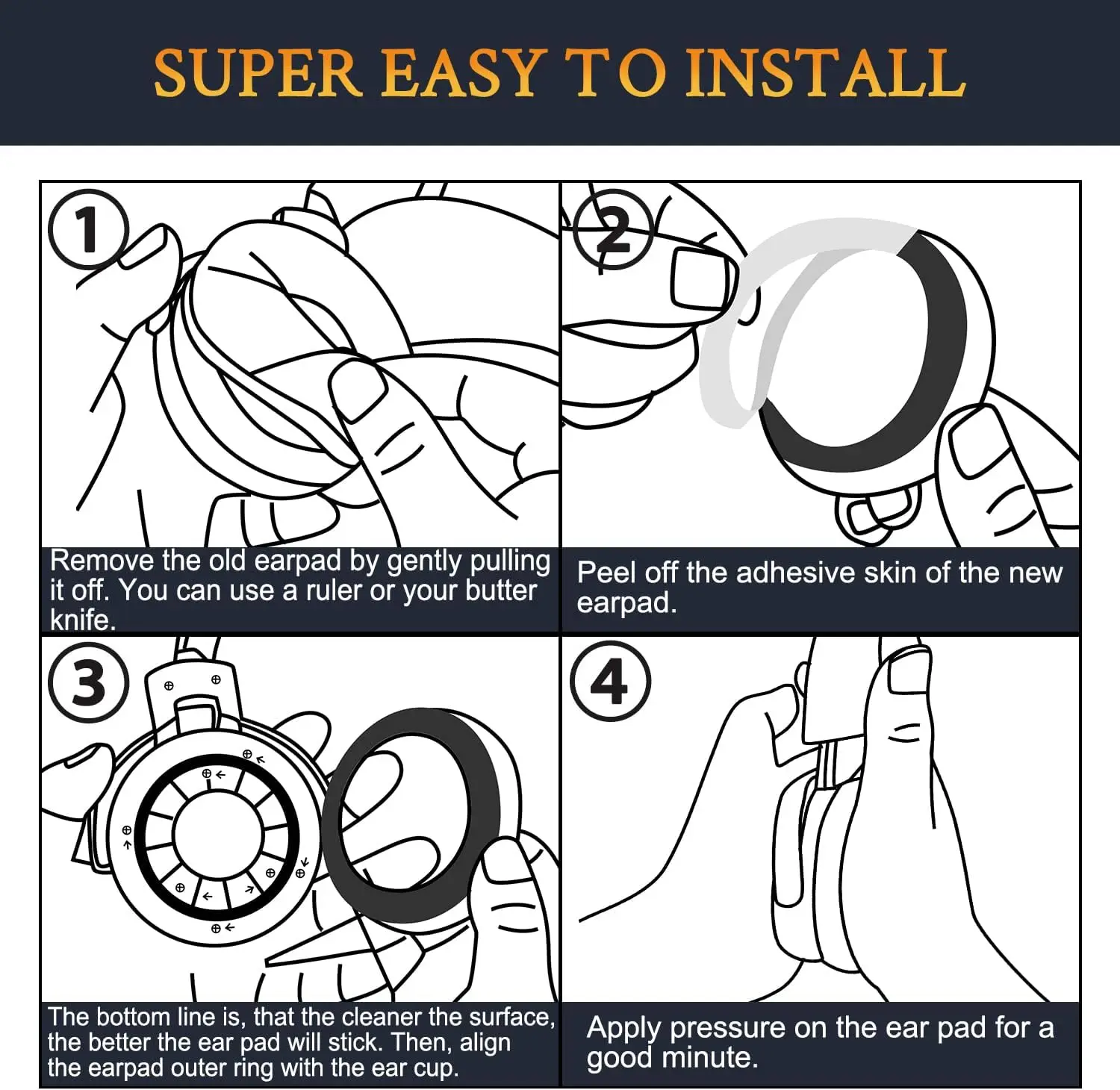 SUPER EASY TO INSTALL

1

Remove the old earpad by gently pulling it off. You can use a ruler or your butter knife.

2

Peel off the adhesive skin of the new earpad.

3

The bottom line is, that the cleaner the surface, the better the ear pad will stick. Then, align the earpad outer ring with the ear cup.

4

Apply pressure on the ear pad for a good minute.