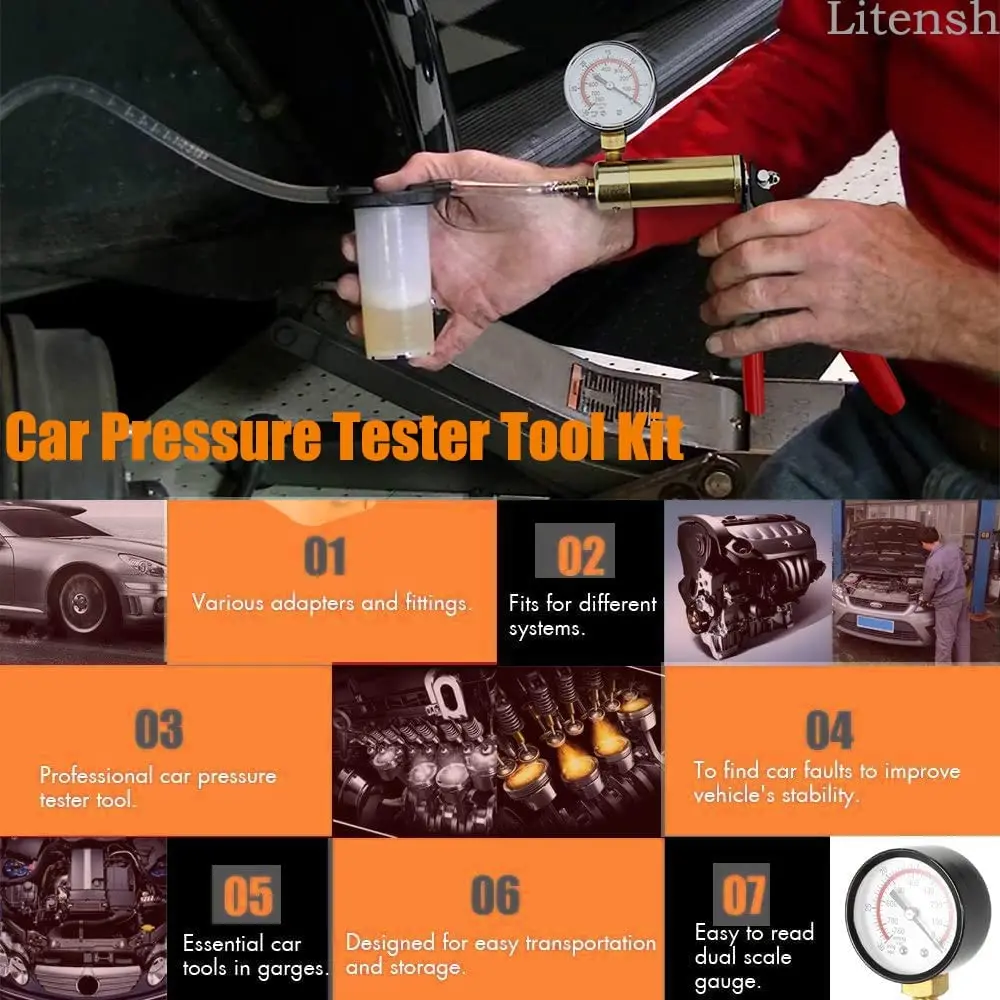 Litensh

Car Pressure Tester Tool Kit

01
Various adapters and fittings.

02
Fits for different systems.

03
Professional car pressure tester tool.

04
To find car faults to improve vehicle's stability.

05
Essential car tools in garges.

06
Designed for easy transportation and storage.

07
Easy to read dual scale gauge.