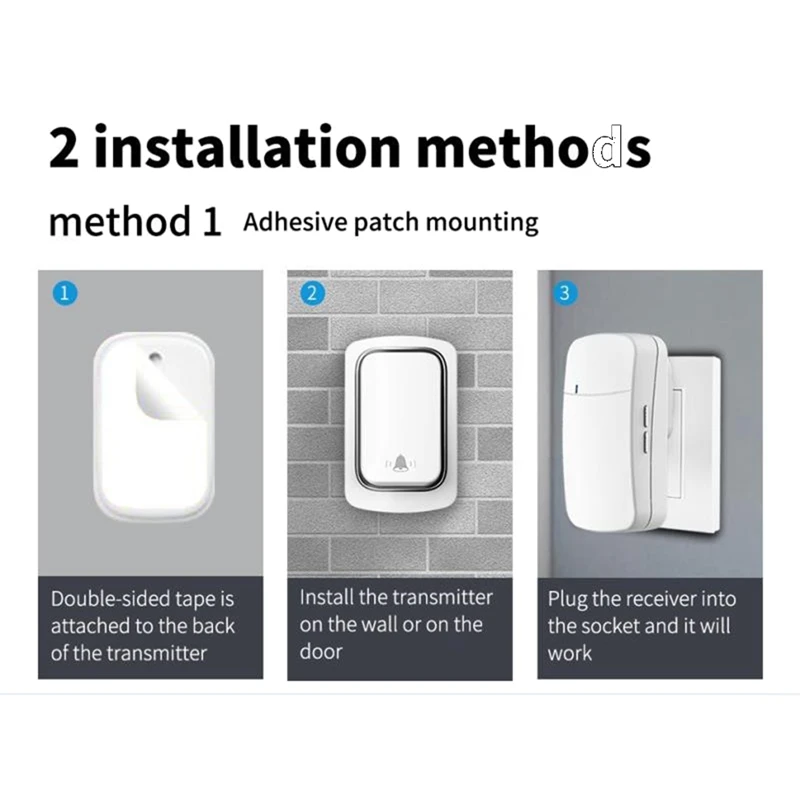 2 installation methods

method 1 Adhesive patch mounting

1

Double-sided tape is attached to the back of the transmitter

2

Install the transmitter on the wall or on the door

3

Plug the receiver into the socket and it will work