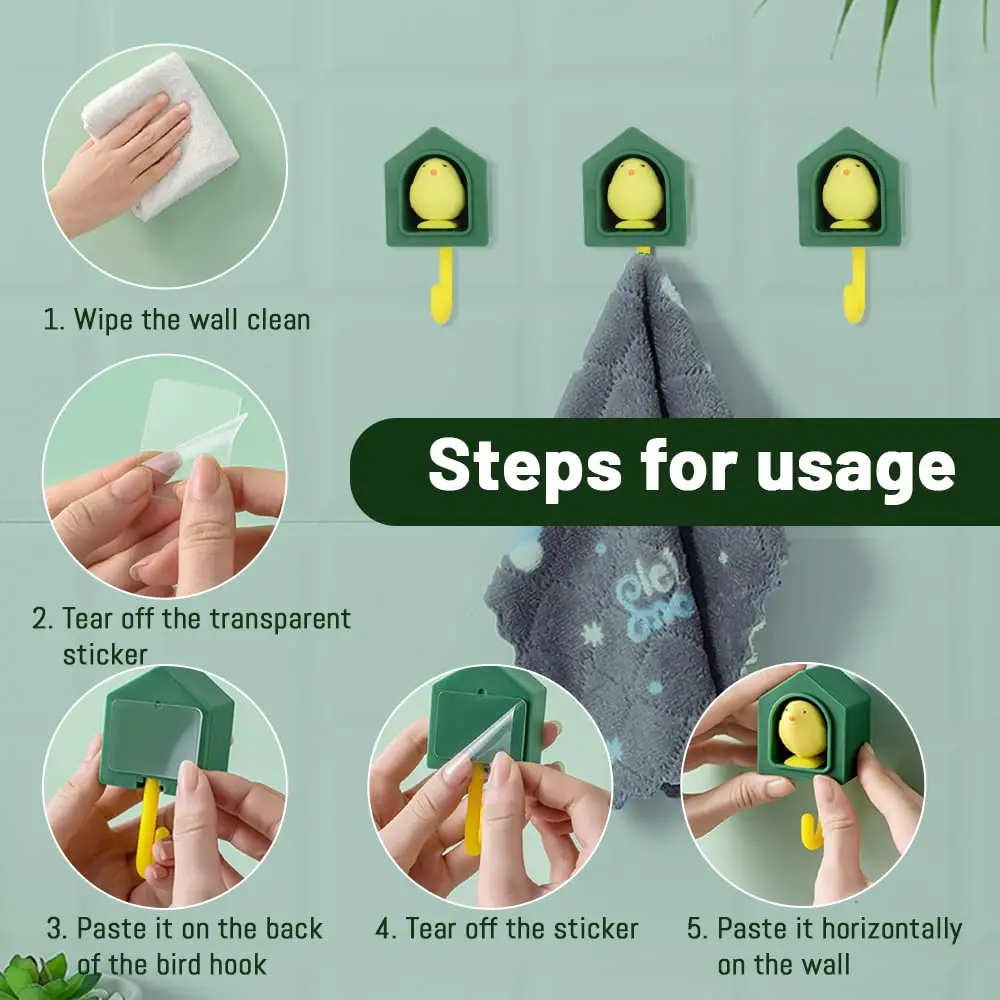 1. Wipe the wall clean

Steps for usage

2. Tear off the transparent sticker

3. Paste it on the back of the bird hook

4. Tear off the sticker

5. Paste it horizontally on the wall