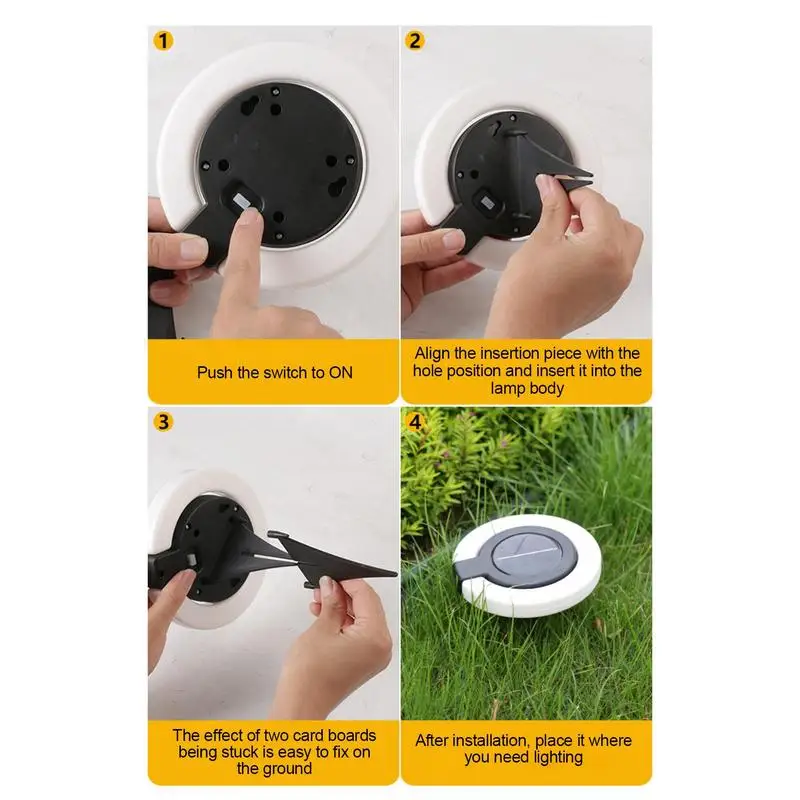 1

Push the switch to ON

2

Align the insertion piece with the hole position and insert it into the lamp body

3

The effect of two card boards being stuck is easy to fix on the ground

4

After installation, place it where you need lighting