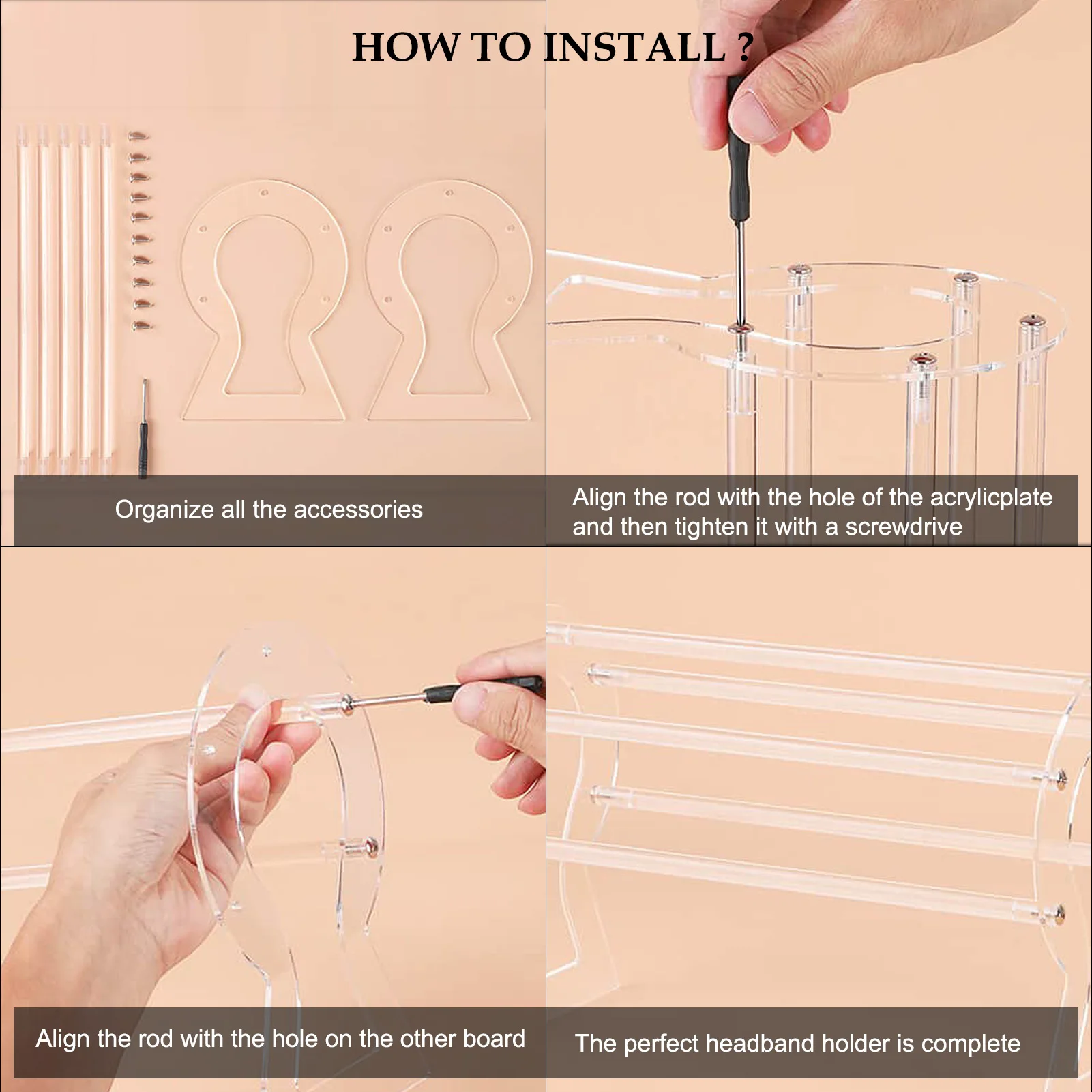 HOW TO INSTALL ?

Organize all the accessories

Align the rod with the hole of the acrylicplate and then tighten it with a screwdrive

Align the rod with the hole on the other board

The perfect headband holder is complete