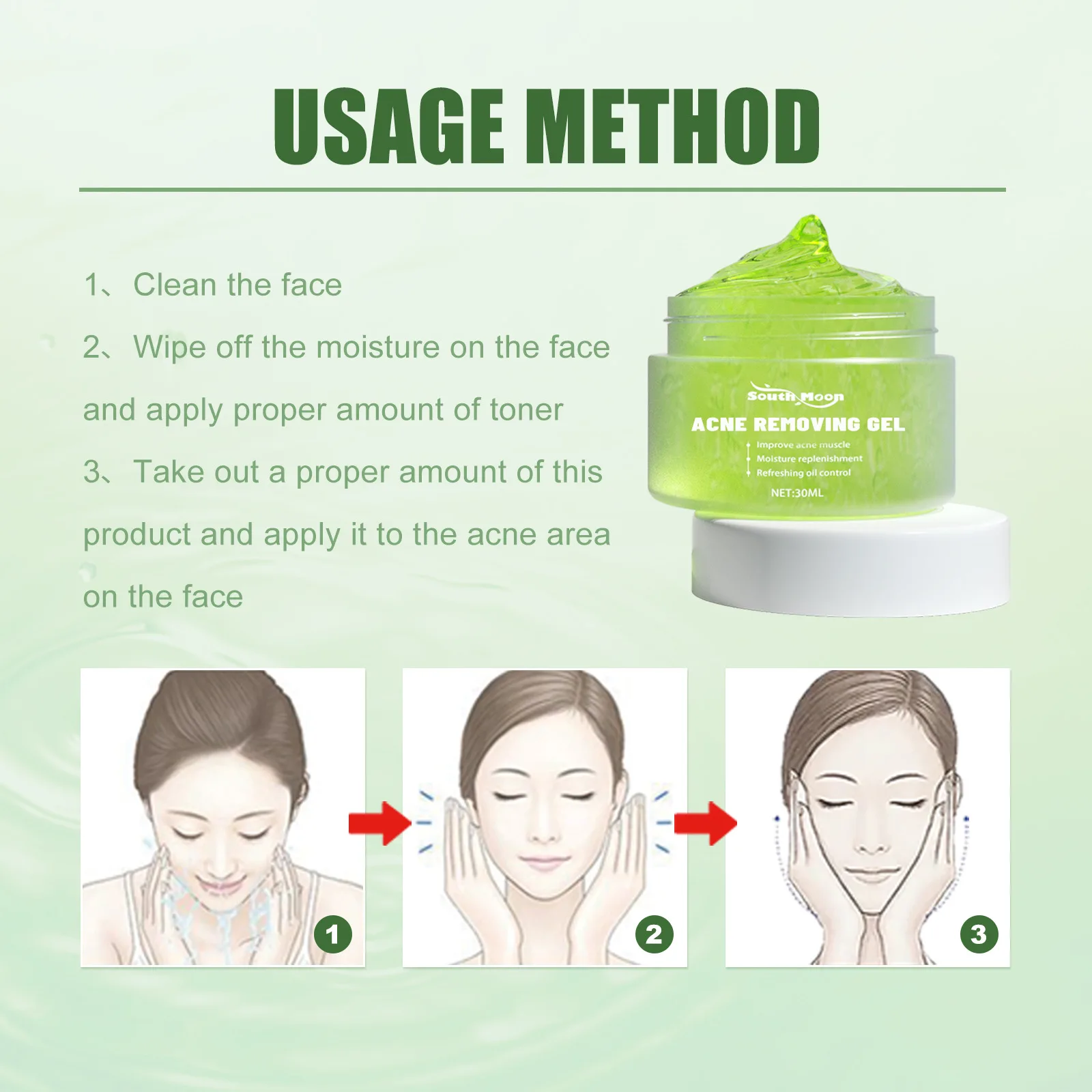 USAGE METHOD

1、Clean the face

2、Wipe off the moisture on the face and apply proper amount of toner

3、Take out a proper amount of this product and apply it to the acne area on the face

South Moon
ACNE REMOVING GEL
Improve acne muscle
Moisture replenishment
Refreshing oil control
NET:30ML

1

2

3