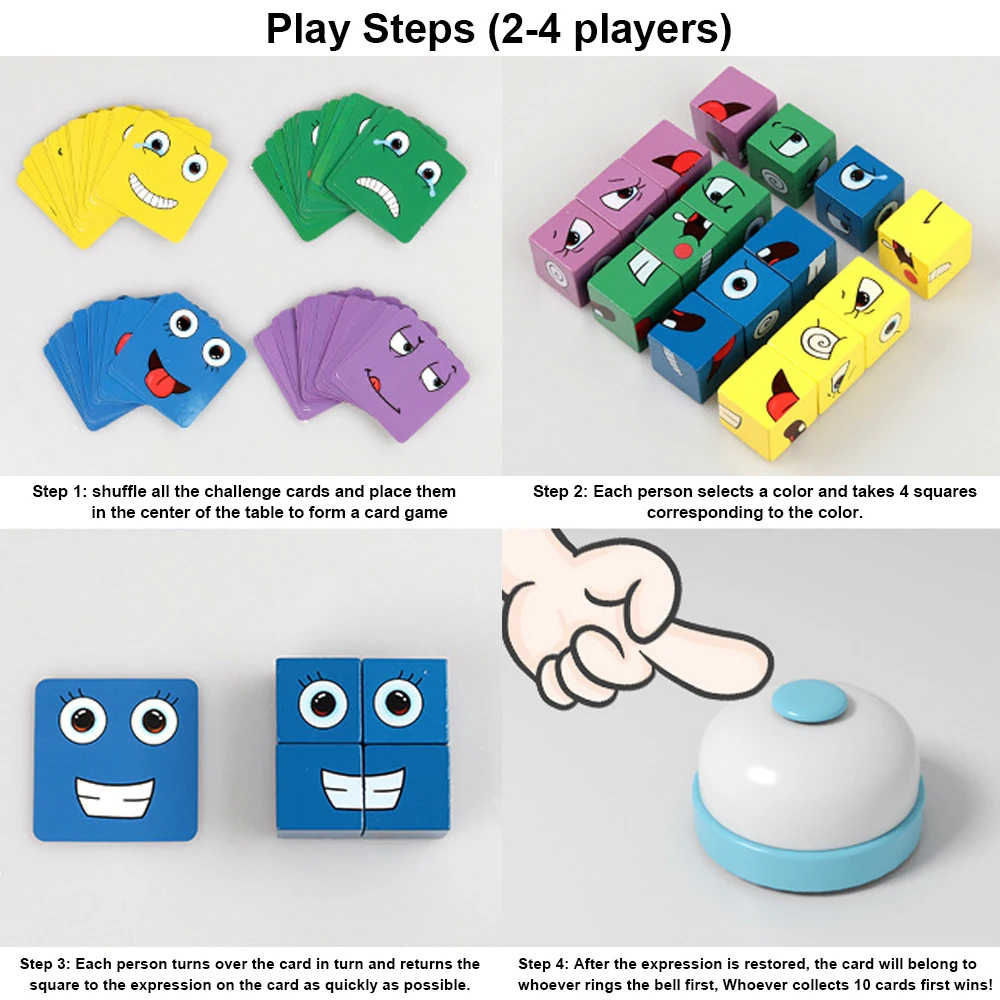 Play Steps (2-4 players)

Step 1: shuffle all the challenge cards and place them in the center of the table to form a card game

Step 2: Each person selects a color and takes 4 squares corresponding to the color.

Step 3: Each person turns over the card in turn and returns the square to the expression on the card as quickly as possible.

Step 4: After the expression is restored, the card will belong to whoever rings the bell first, Whoever collects 10 cards first wins!