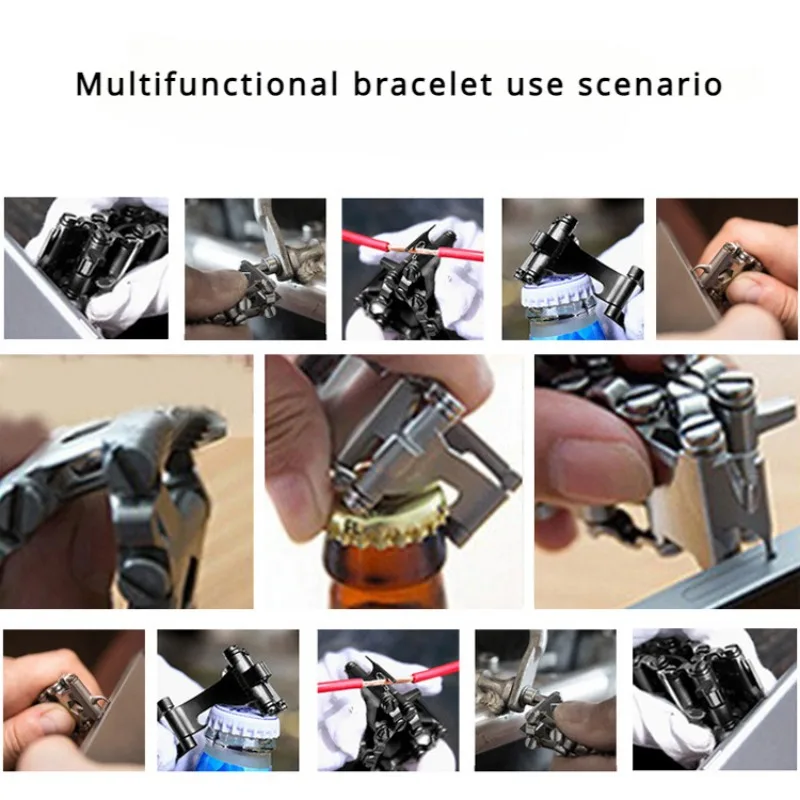 Multifunctional bracelet use scenario