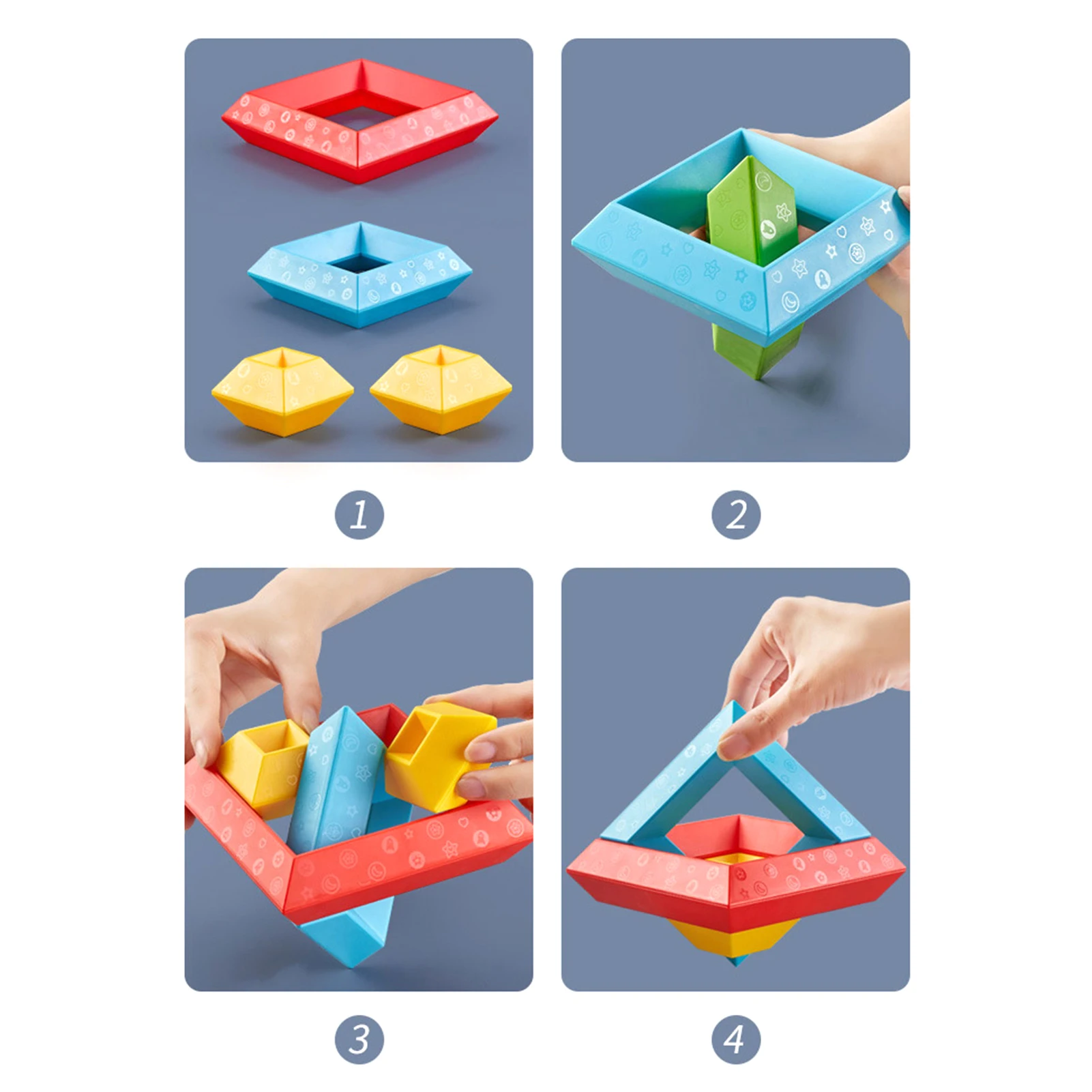 1

2

3

4