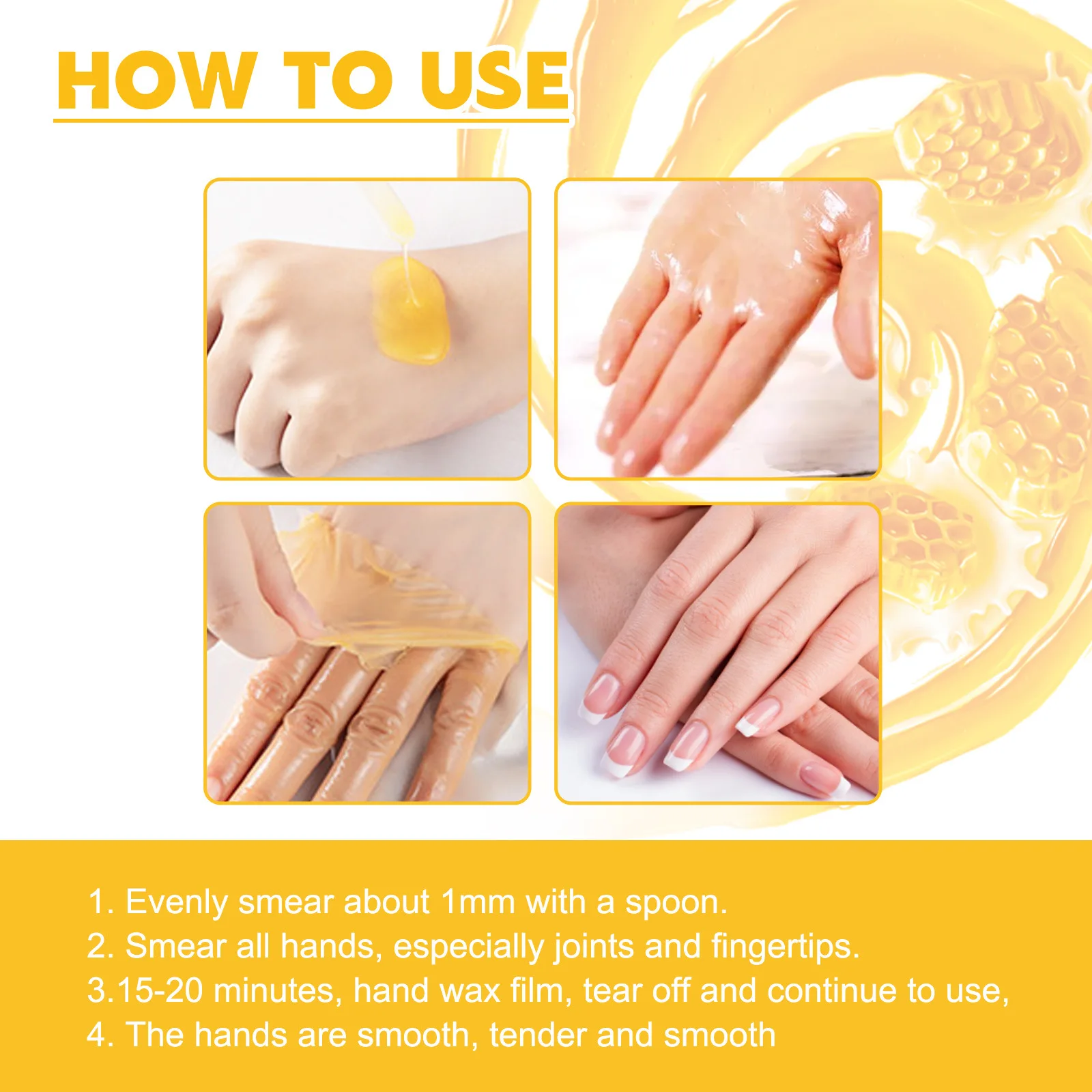 HOW TO USE

1. Evenly smear about 1mm with a spoon.
2. Smear all hands, especially joints and fingertips.
3.15-20 minutes, hand wax film, tear off and continue to use,
4. The hands are smooth, tender and smooth