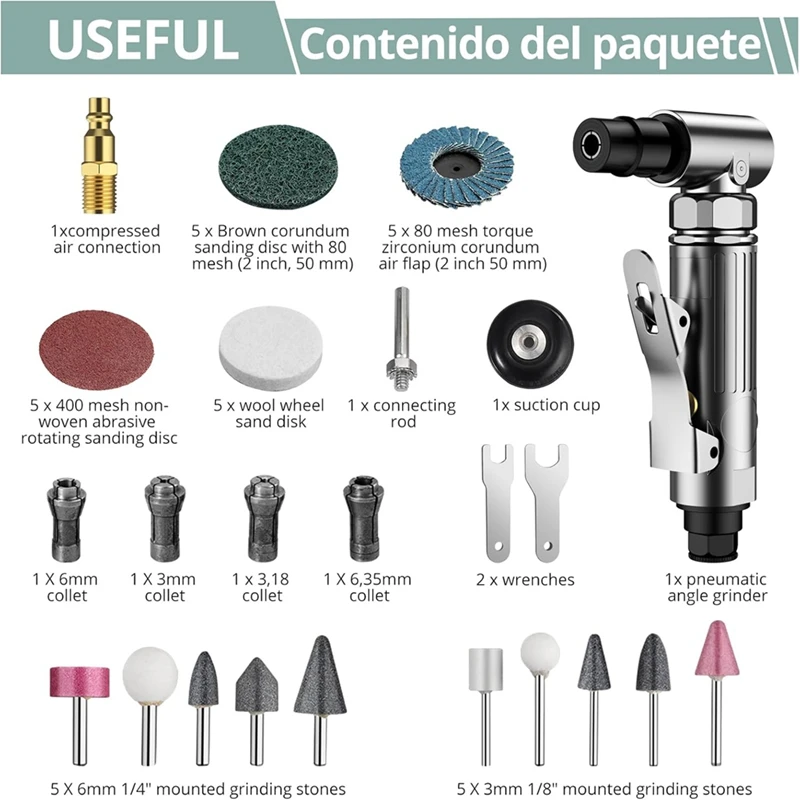 USEFUL Contenido del paquete

1xcompressed air connection

5 x Brown corundum sanding disc with 80 mesh (2 inch, 50 mm)

5 x 80 mesh torque zirconium corundum air flap (2 inch 50 mm)

5 x 400 mesh non-woven abrasive rotating sanding disc

5 x wool wheel sand disk

1 x connecting rod

1x suction cup

1 X 6mm collet

1 X 3mm collet

1 x 3,18 collet

1 X 6,35mm collet

2 x wrenches

1x pneumatic angle grinder

5 X 6mm 1/4" mounted grinding stones

5 X 3mm 1/8" mounted grinding stones