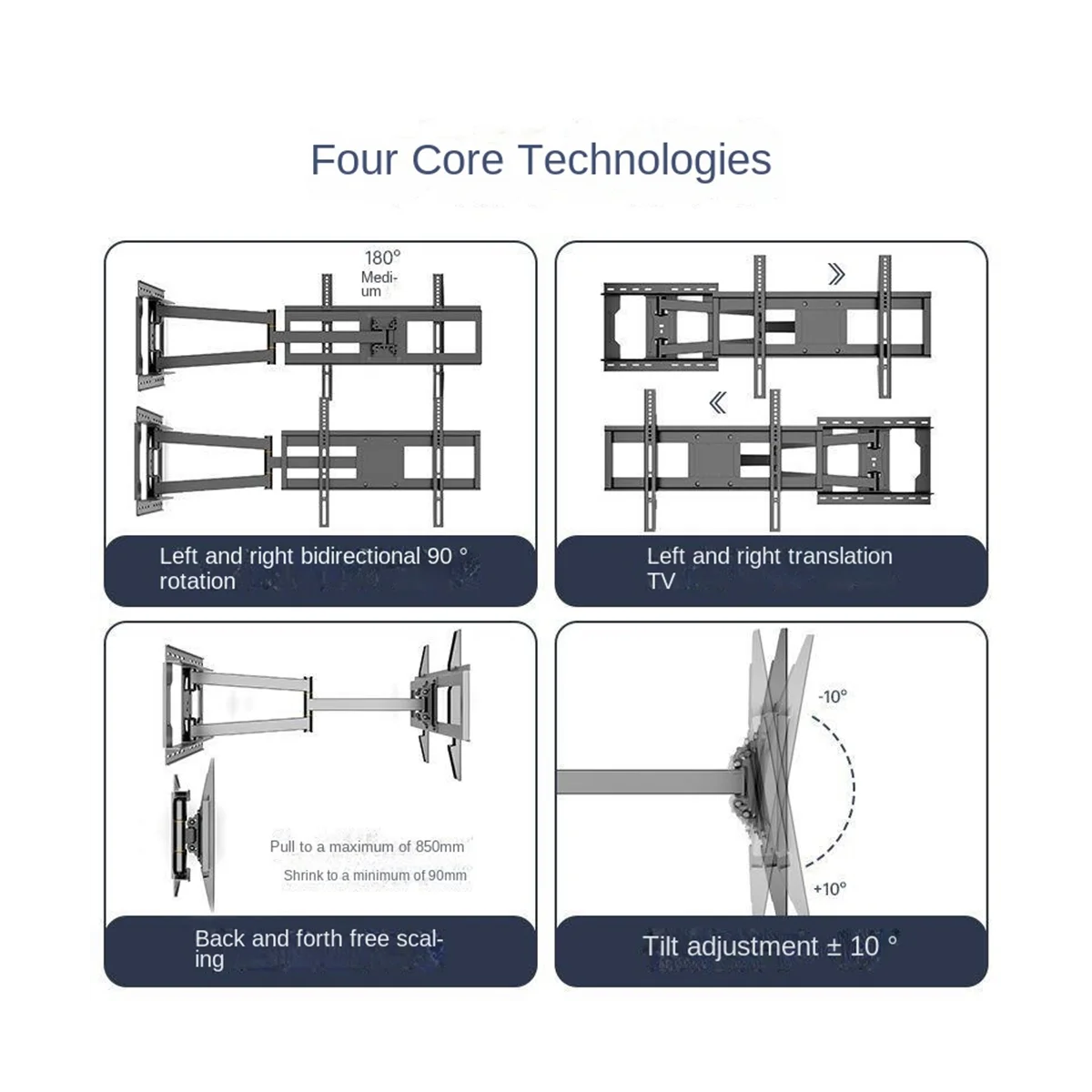 Four Core Technologies

180°
Medium

Left and right bidirectional 90 ° rotation

Left and right translation TV

Pull to a maximum of 850mm

Shrink to a minimum of 90mm

Back and forth free scaling

-10°

+10°

Tilt adjustment ± 10 °