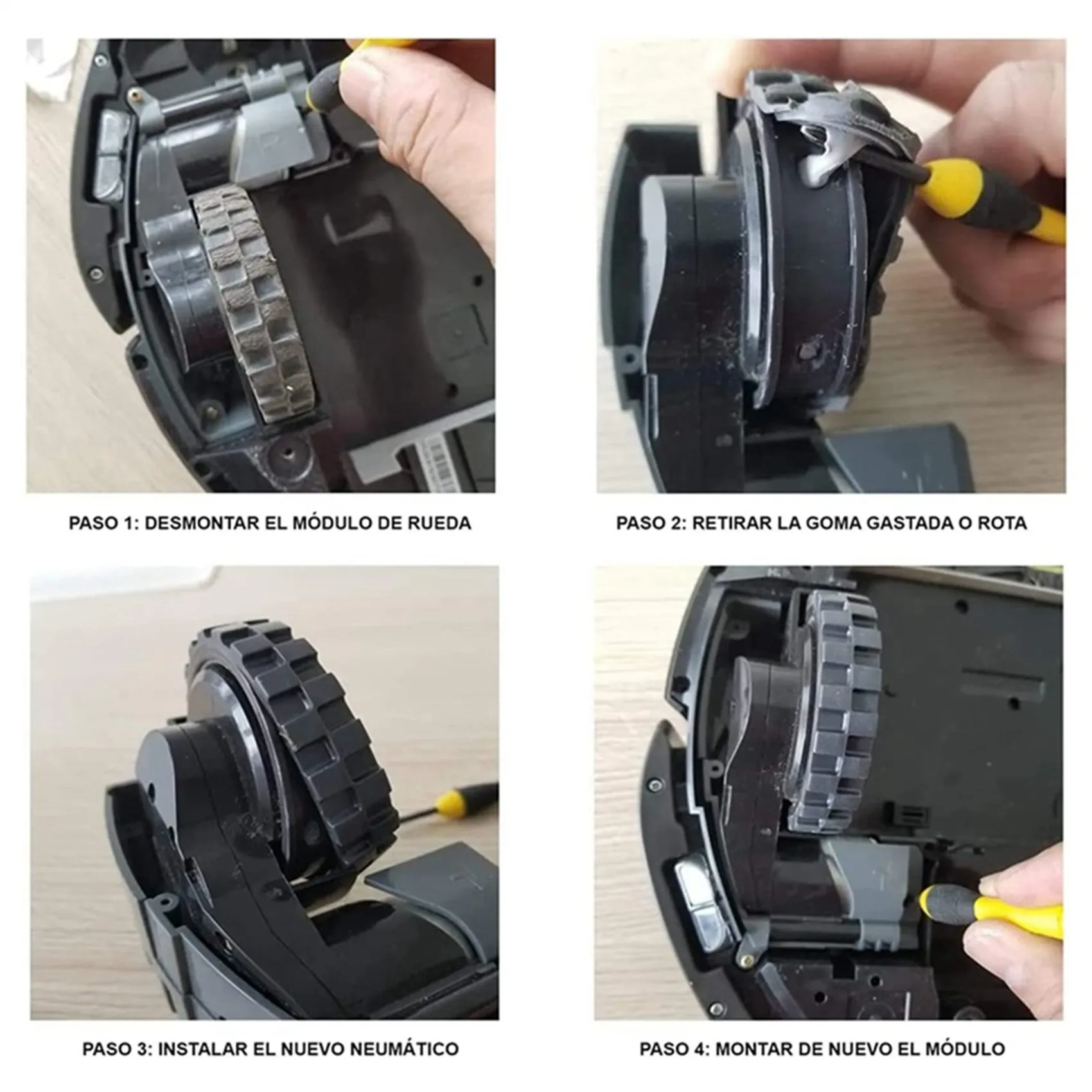 PASO 1: DESMONTAR EL MÓDULO DE RUEDA

PASO 2: RETIRAR LA GOMA GASTADA O ROTA

PASO 3: INSTALAR EL NUEVO NEUMÁTICO

PASO 4: MONTAR DE NUEVO EL MÓDULO