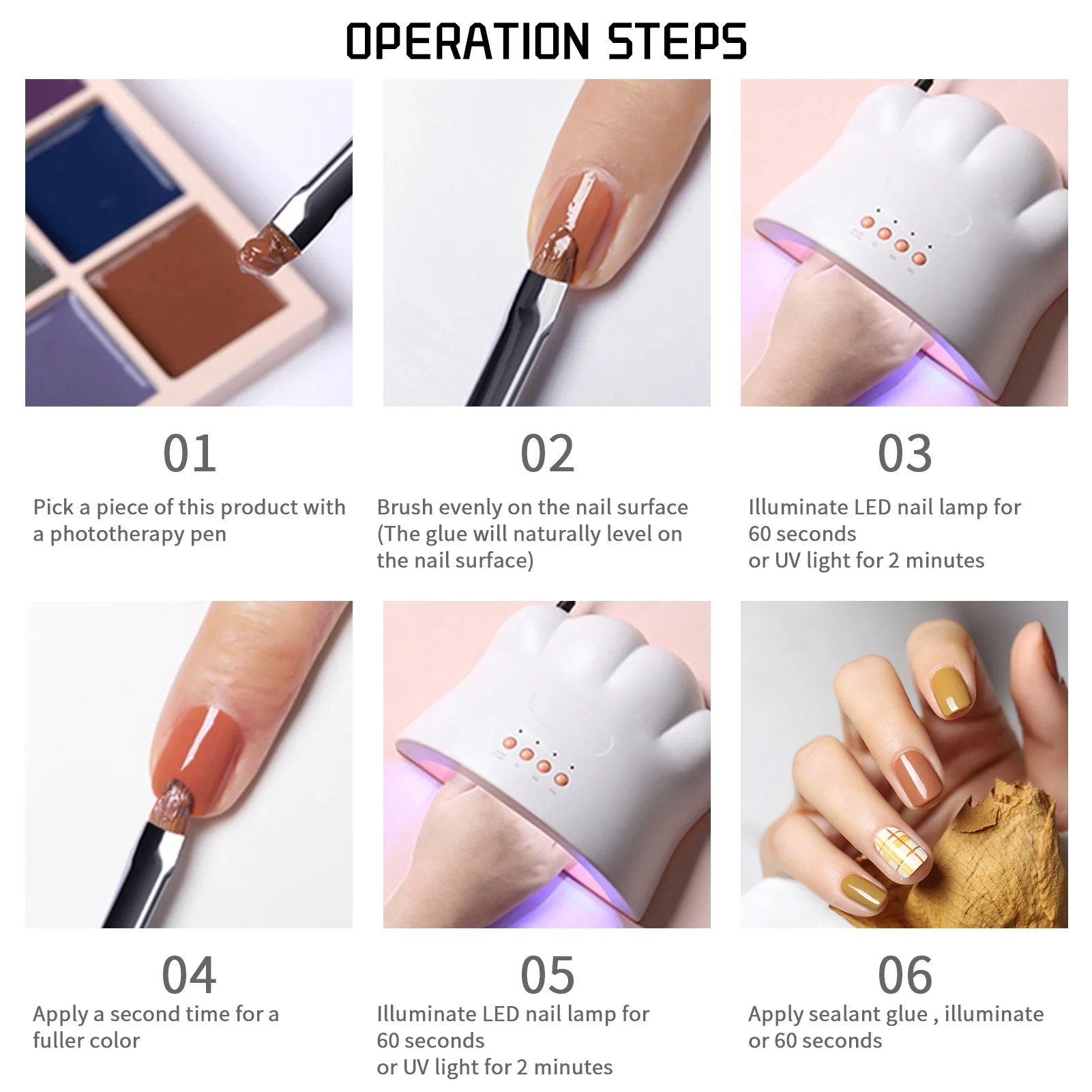 OPERATION STEPS

01
Pick a piece of this product with a phototherapy pen

02
Brush evenly on the nail surface (The glue will naturally level on the nail surface)

03
Illuminate LED nail lamp for 60 seconds
or UV light for 2 minutes

04
Apply a second time for a fuller color

05
Illuminate LED nail lamp for 60 seconds
or UV light for 2 minutes

06
Apply sealant glue , illuminate or 60 seconds