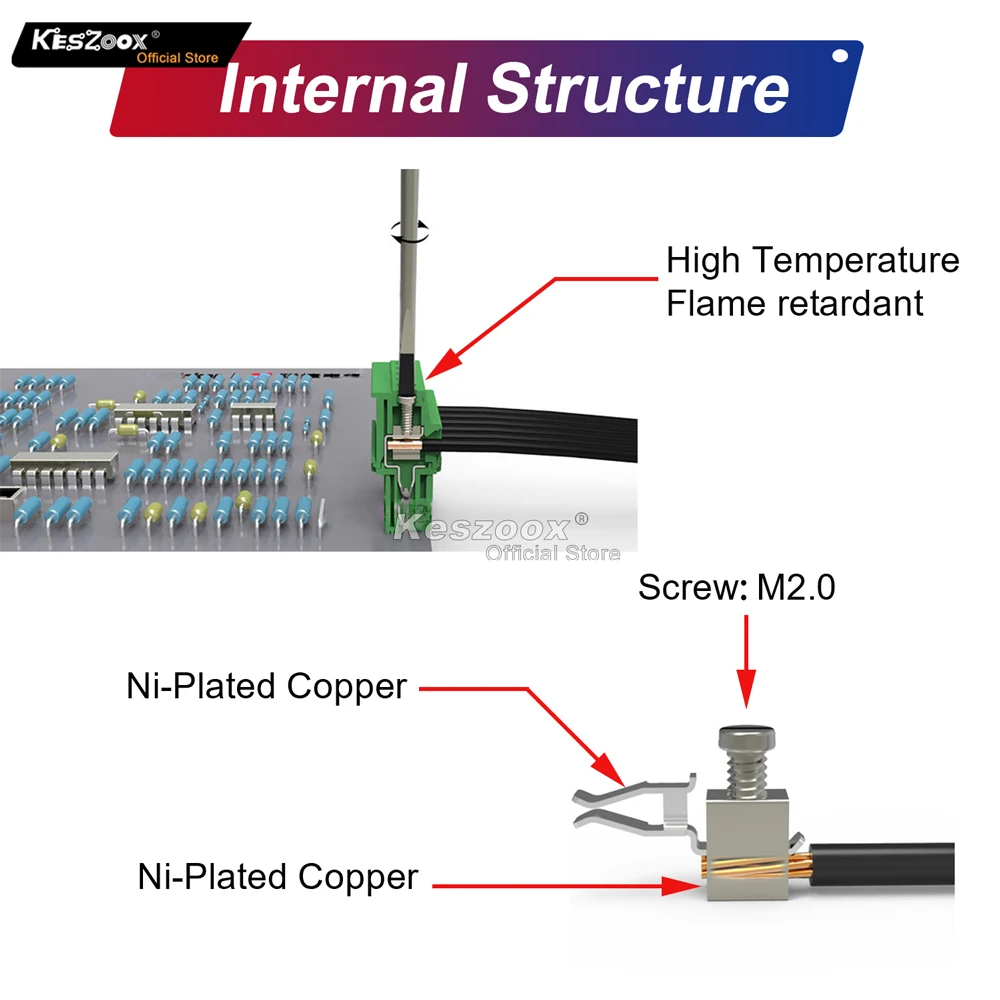 KESZOOX®
Official Store

Internal Structure

High Temperature
Flame retardant

Keszoox®
Official Store

Screw: M2.0

Ni-Plated Copper

Ni-Plated Copper