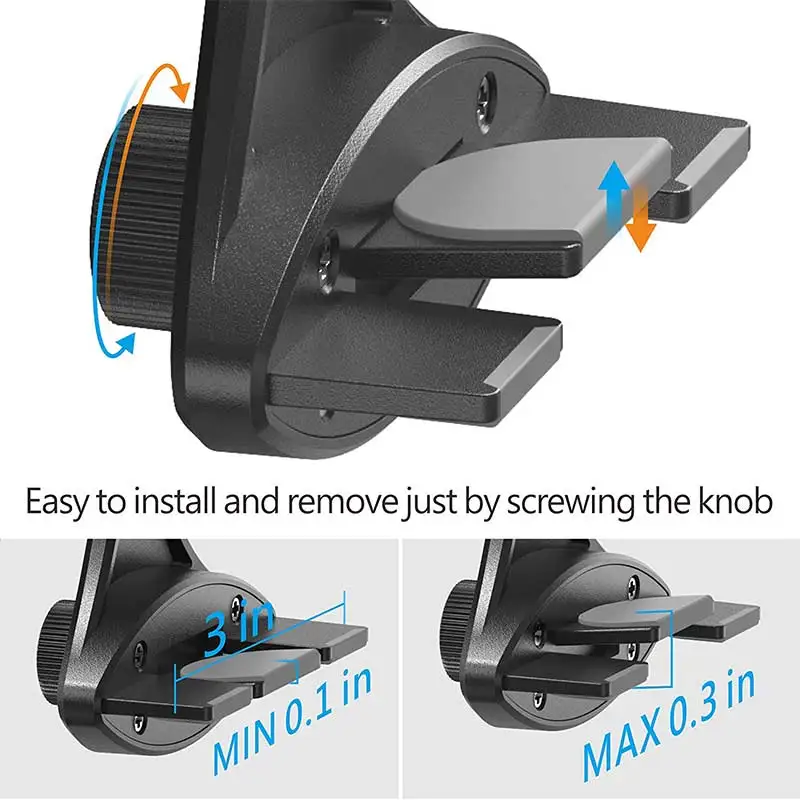 Easy to install and remove just by screwing the knob

3 in

MIN 0.1 in

MAX 0.3 in