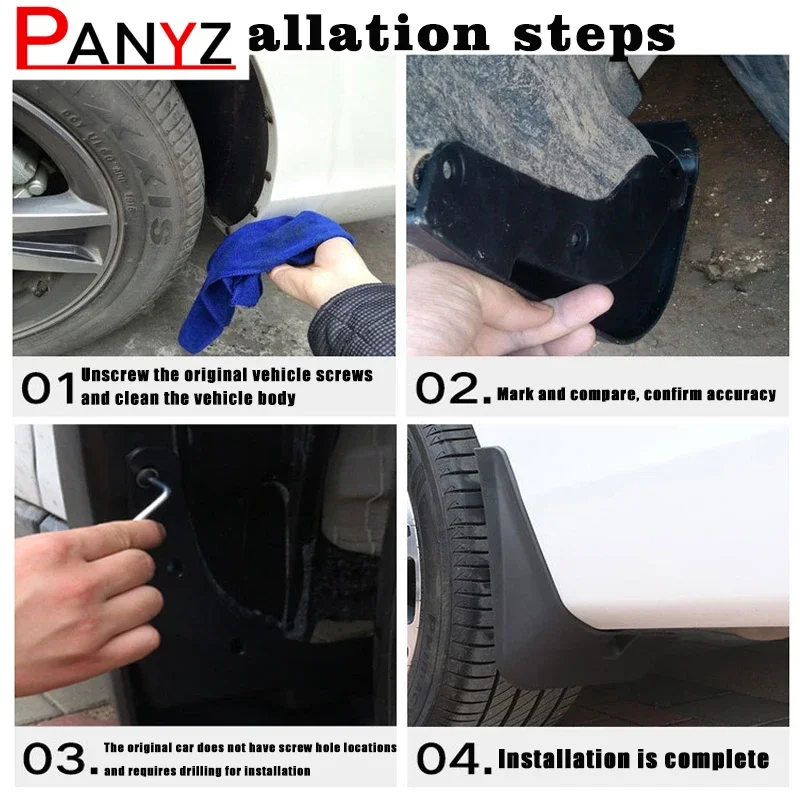 PANYZ allation steps

01 Unscrew the original vehicle screws and clean the vehicle body

02. Mark and compare, confirm accuracy

03. The original car does not have screw hole locations and requires drilling for installation

04. Installation is complete