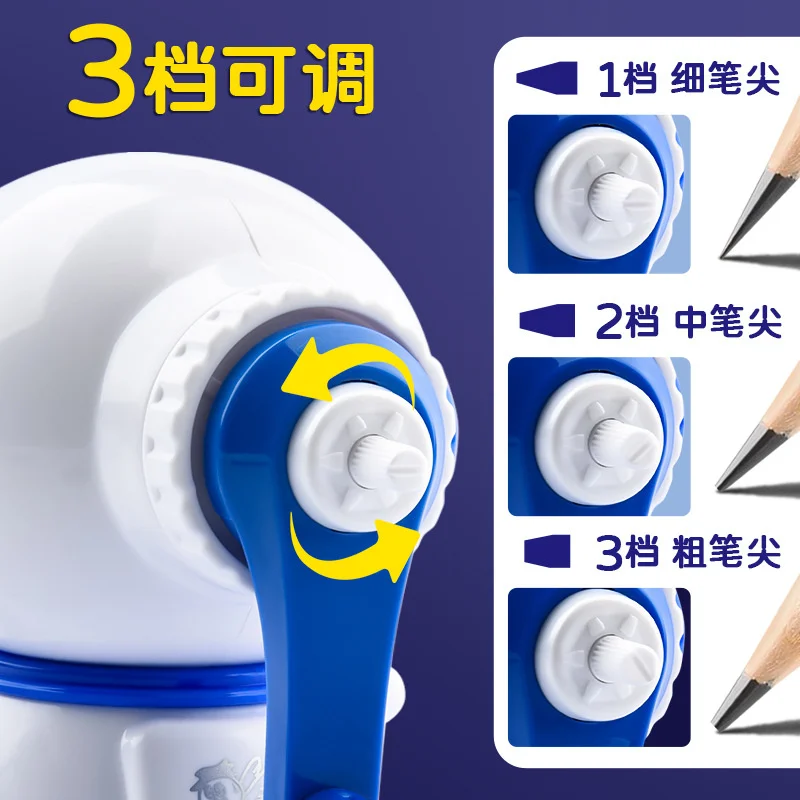 3档可调

1档 细笔尖

2档 中笔尖

3档 粗笔尖