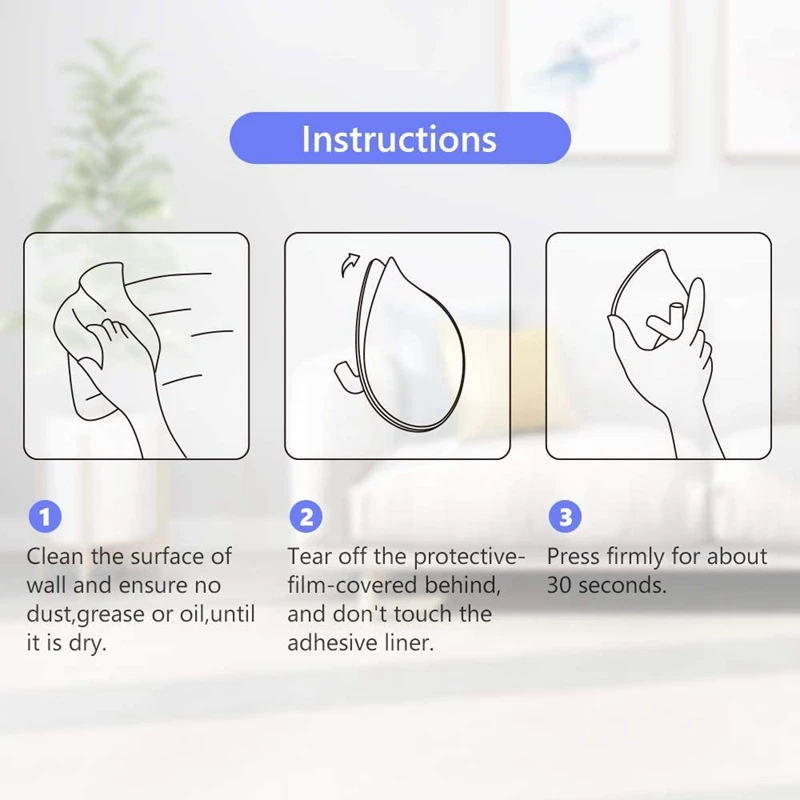 Instructions

1
Clean the surface of wall and ensure no dust,grease or oil,until it is dry.

2
Tear off the protective-film-covered behind, and don't touch the adhesive liner.

3
Press firmly for about 30 seconds.