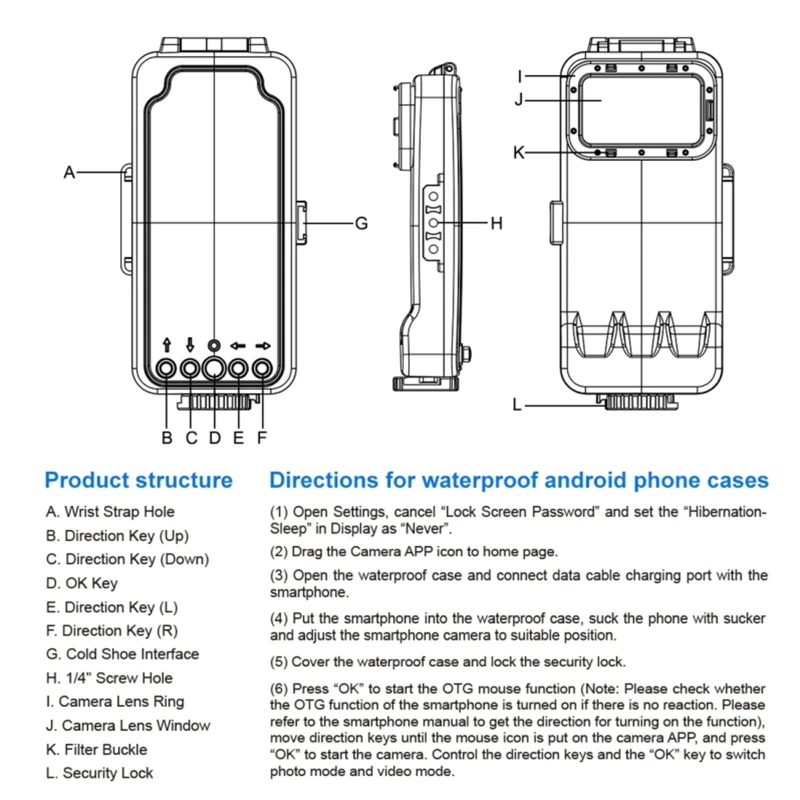 A

G

H

I

J

K

L

B C D E F

Product structure

A. Wrist Strap Hole
B. Direction Key (Up)
C. Direction Key (Down)
D. OK Key
E. Direction Key (L)
F. Direction Key (R)
G. Cold Shoe Interface
H. 1/4" Screw Hole
I. Camera Lens Ring
J. Camera Lens Window
K. Filter Buckle
L. Security Lock

Directions for waterproof android phone cases

(1) Open Settings, cancel “Lock Screen Password” and set the “Hibernation-Sleep” in Display as “Never”.

(2) Drag the Camera APP icon to home page.

(3) Open the waterproof case and connect data cable charging port with the smartphone.

(4) Put the smartphone into the waterproof case, suck the phone with sucker and adjust the smartphone camera to suitable position.

(5) Cover the waterproof case and lock the security lock.

(6) Press “OK” to start the OTG mouse function (Note: Please check whether the OTG function of the smartphone is turned on if there is no reaction. Please refer to the smartphone manual to get the direction for turning on the function), move direction keys until the mouse icon is put on the camera APP, and press “OK” to start the camera. Control the direction keys and the “OK” key to switch photo mode and video mode.