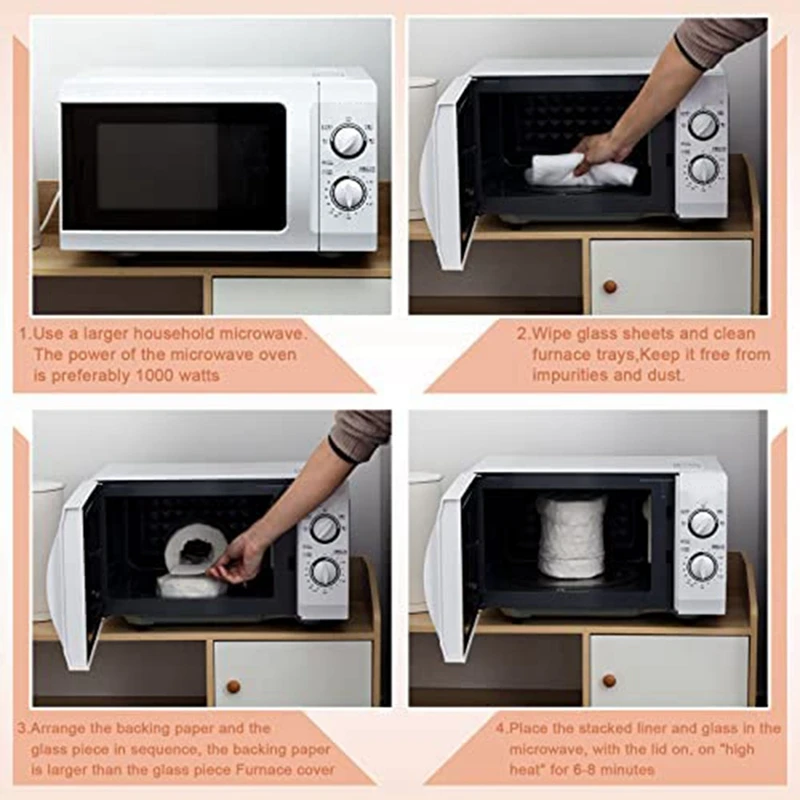 1.Use a larger household microwave. The power of the microwave oven is preferably 1000 watts

2.Wipe glass sheets and clean furnace trays,Keep it free from impurities and dust.

3.Arrange the backing paper and the glass piece in sequence, the backing paper is larger than the glass piece Furnace cover

4.Place the stacked liner and glass in the microwave, with the lid on, on "high heat" for 6-8 minutes