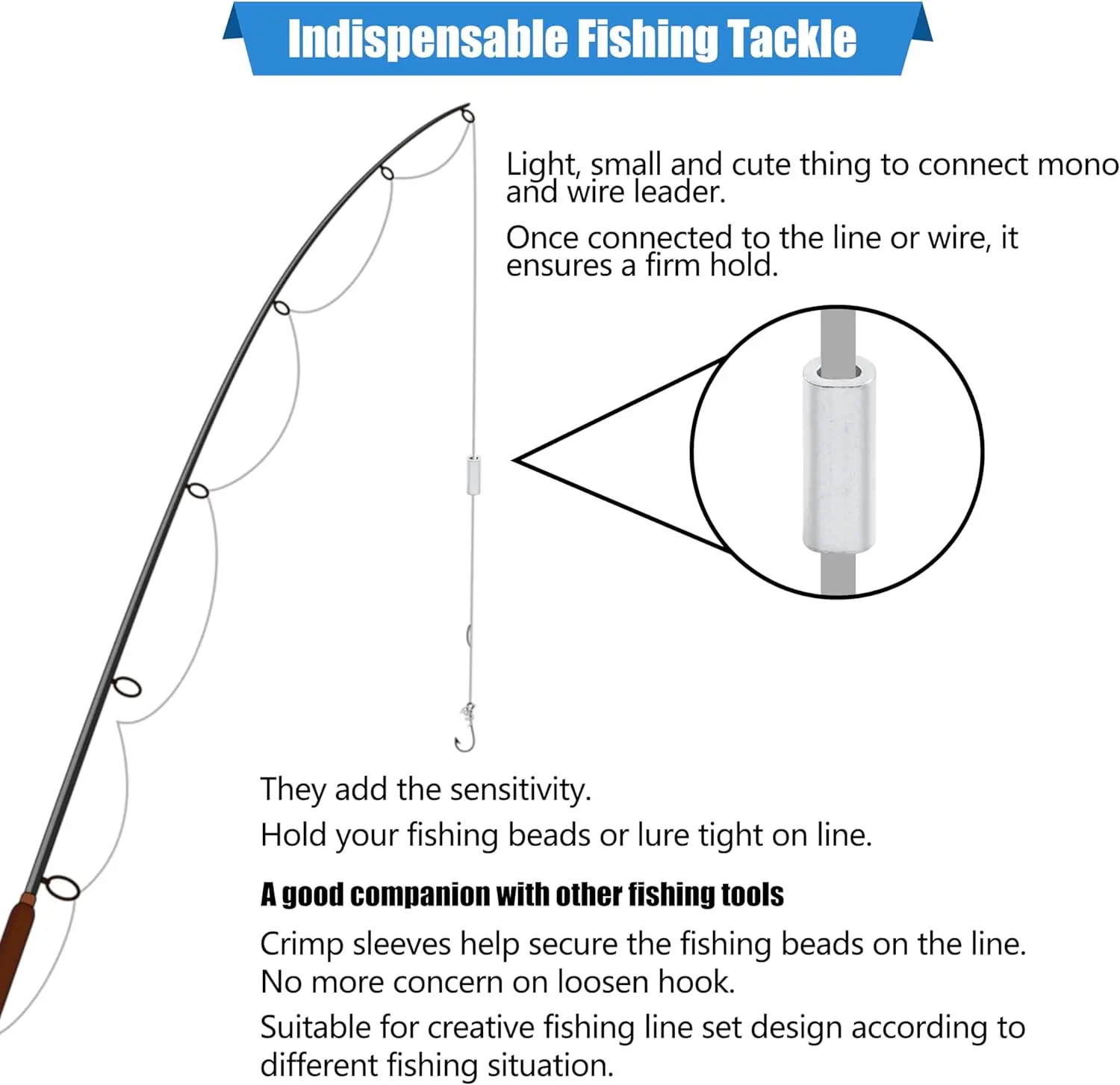 Indispensable Fishing Tackle

Light, small and cute thing to connect mono and wire leader.

Once connected to the line or wire, it ensures a firm hold.

They add the sensitivity.

Hold your fishing beads or lure tight on line.

A good companion with other fishing tools

Crimp sleeves help secure the fishing beads on the line.
No more concern on loosen hook.

Suitable for creative fishing line set design according to different fishing situation.