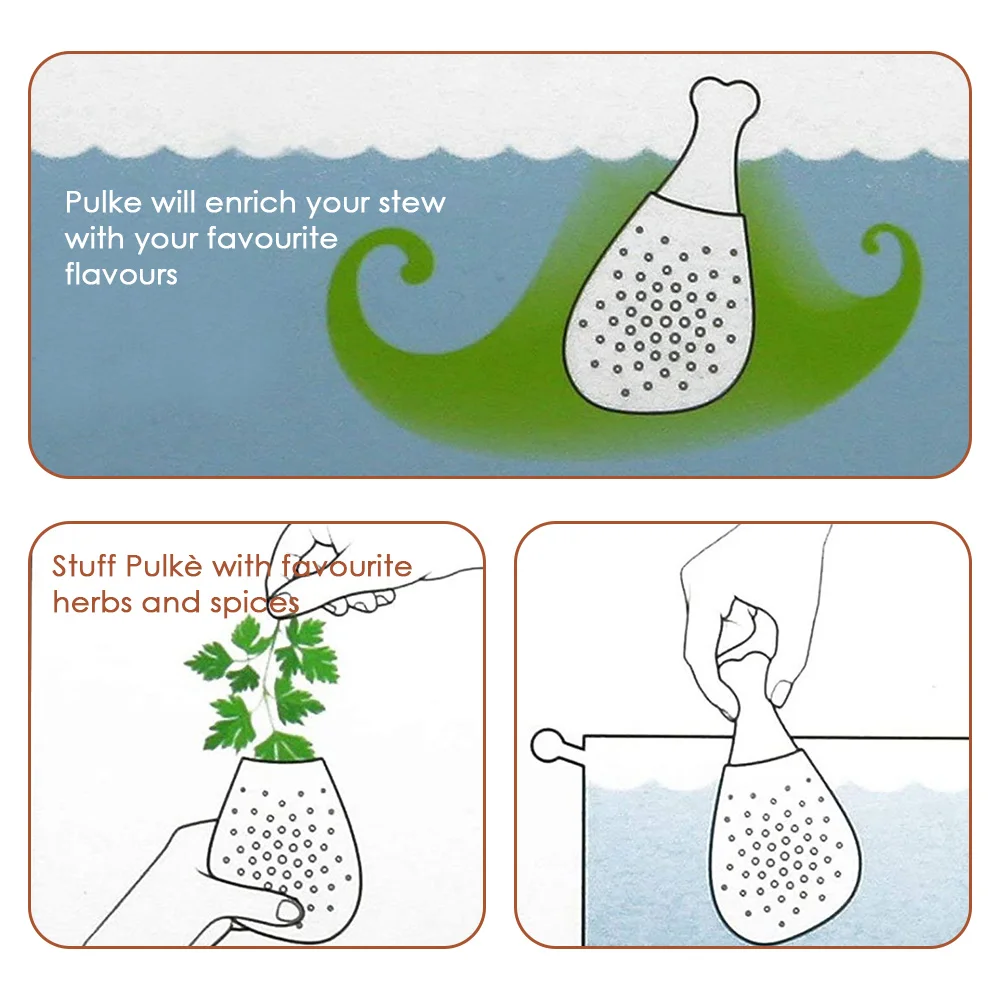 Pulke will enrich your stew with your favourite flavours

Stuff Pulkè with favourite herbs and spices