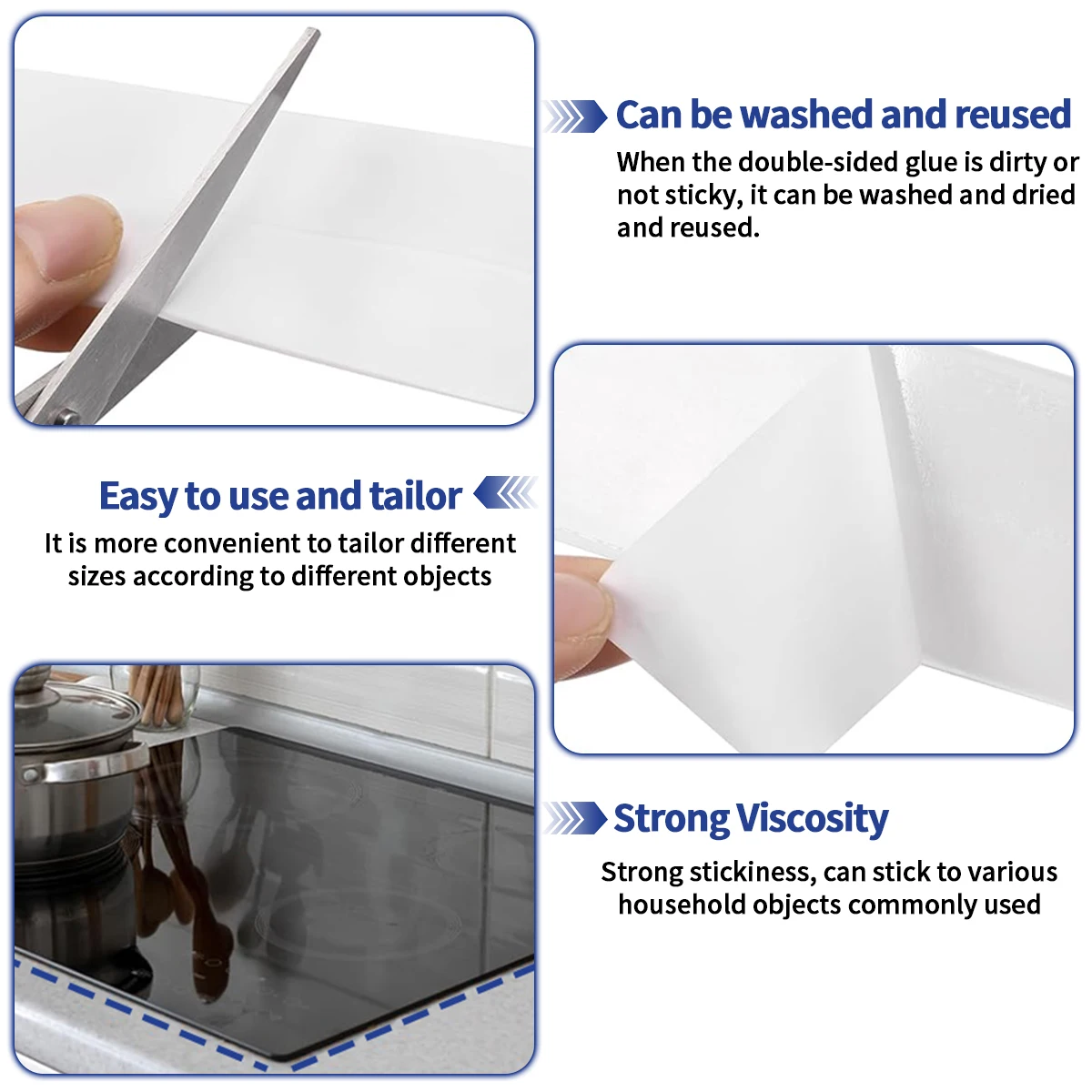 Can be washed and reused

When the double-sided glue is dirty or not sticky, it can be washed and dried and reused.

Easy to use and tailor

It is more convenient to tailor different sizes according to different objects

Strong Viscosity

Strong stickiness, can stick to various household objects commonly used