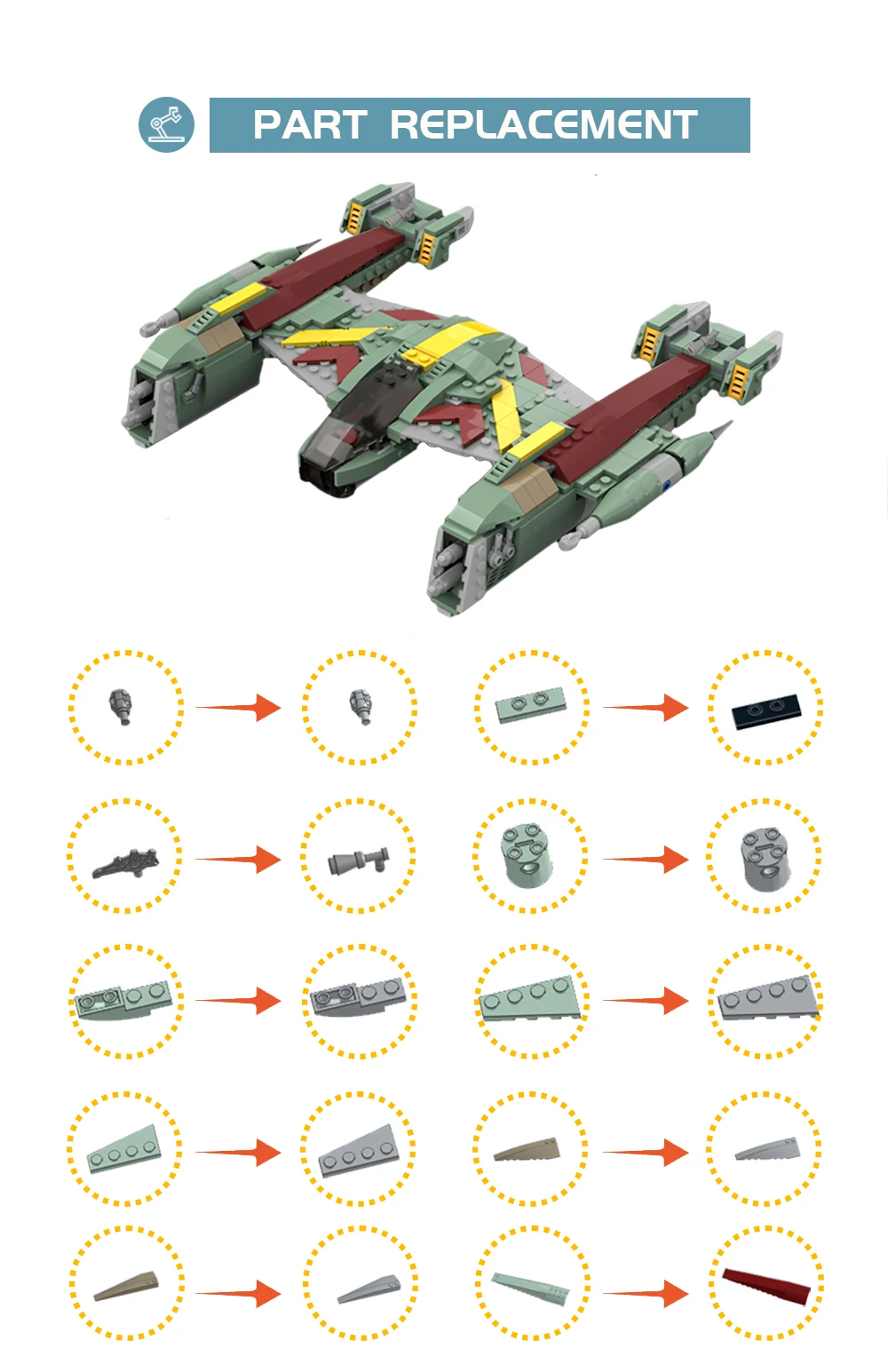 PART REPLACEMENT