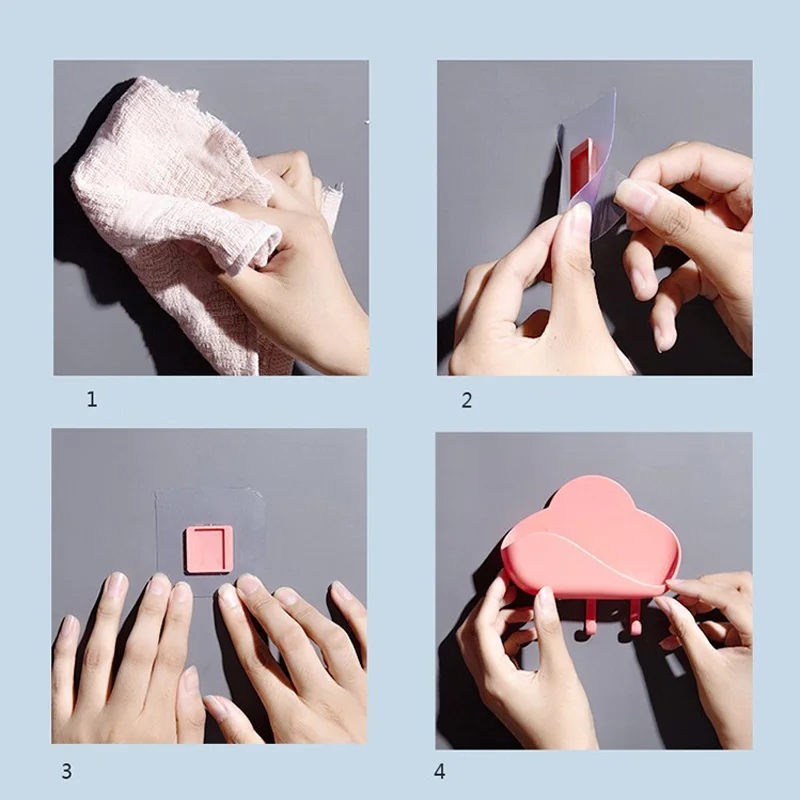 1

2

3

4