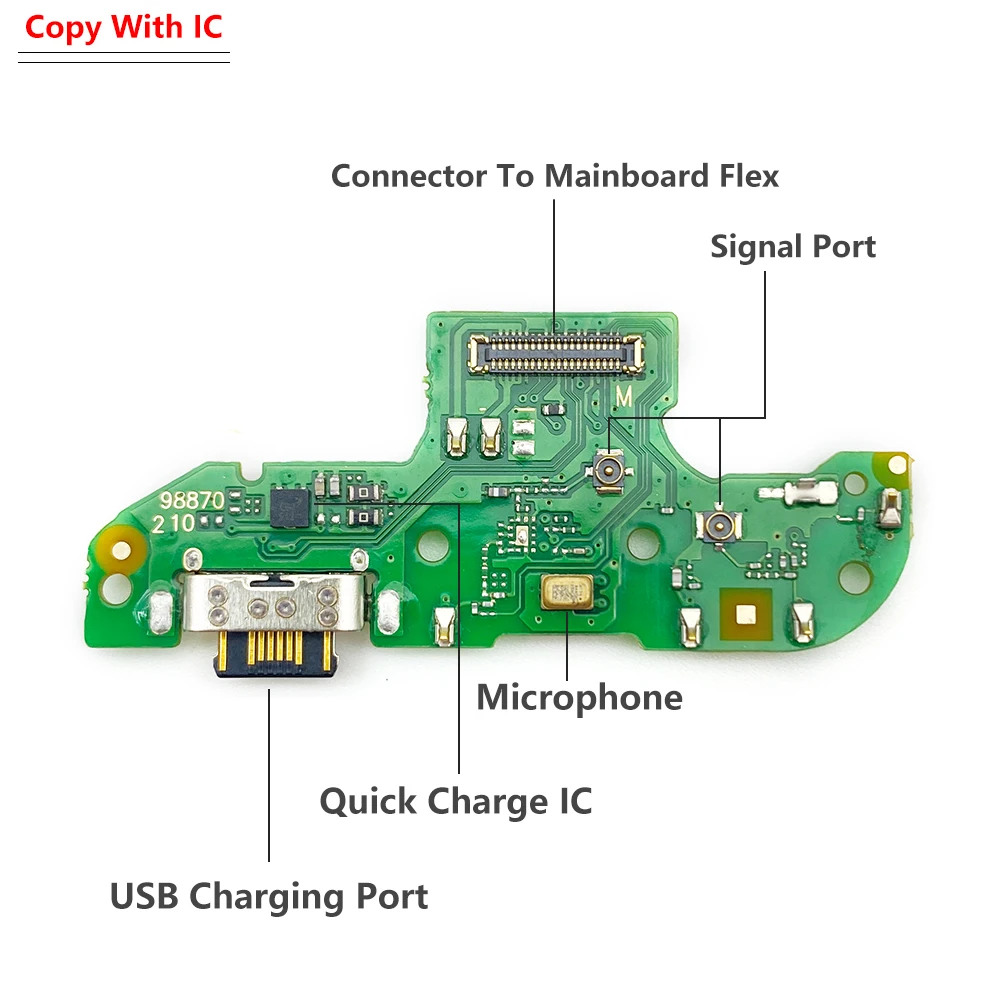 Copy With IC

Connector To Mainboard Flex

Signal Port

M

98870
210

Microphone

Quick Charge IC

USB Charging Port