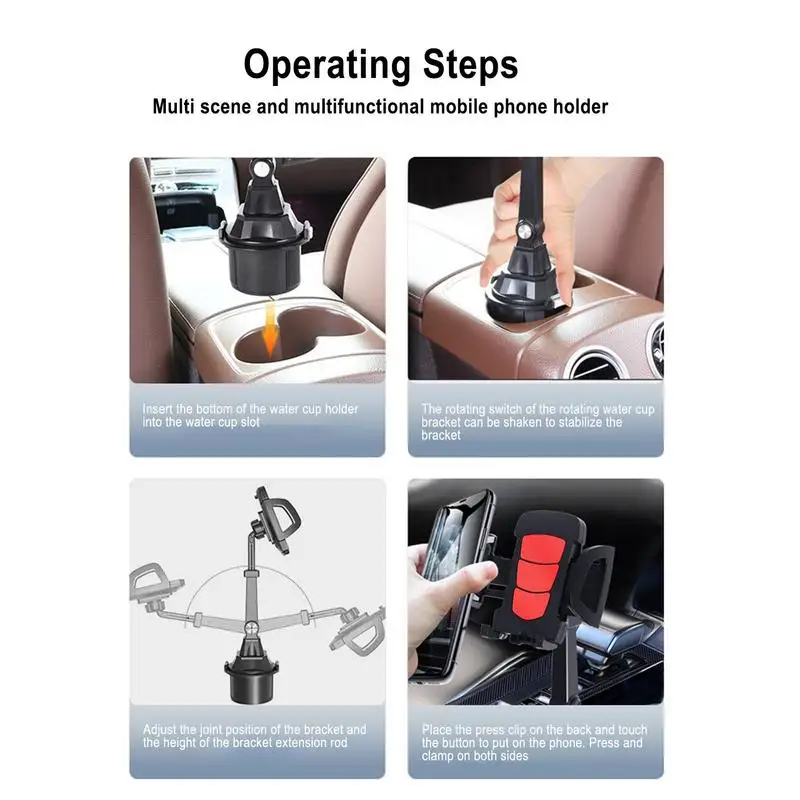 Operating Steps

Multi scene and multifunctional mobile phone holder

Insert the bottom of the water cup holder into the water cup slot

The rotating switch of the rotating water cup bracket can be shaken to stabilize the bracket

Adjust the joint position of the bracket and the height of the bracket extension rod

Place the press clip on the back and touch the button to put on the phone. Press and clamp on both sides