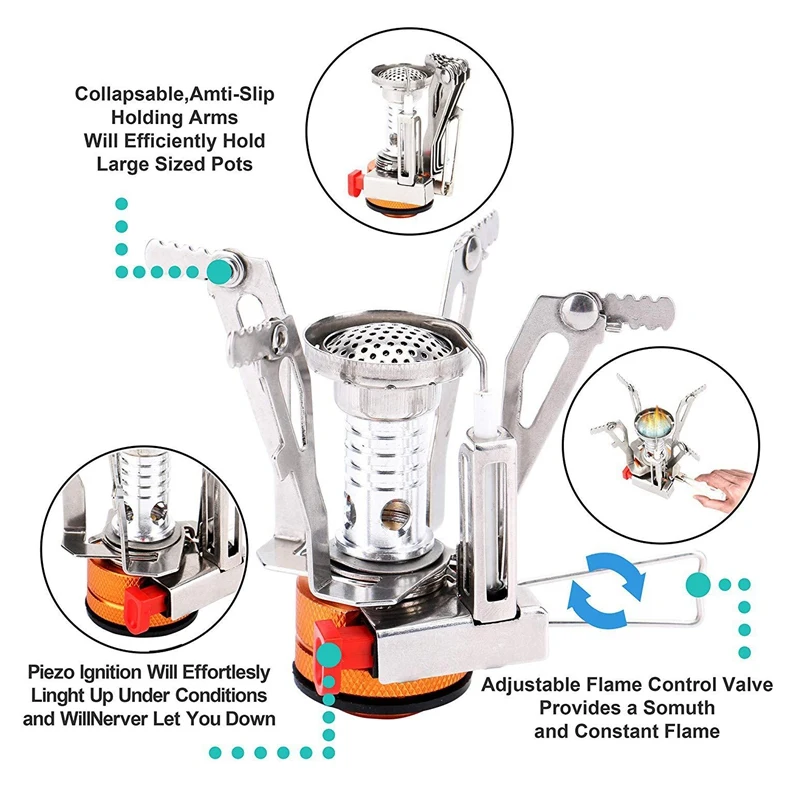 Collapsable,Amti-Slip Holding Arms Will Efficiently Hold Large Sized Pots

Piezo Ignition Will Effortlesly Linght Up Under Conditions and WillNerver Let You Down

Adjustable Flame Control Valve Provides a Somuth and Constant Flame