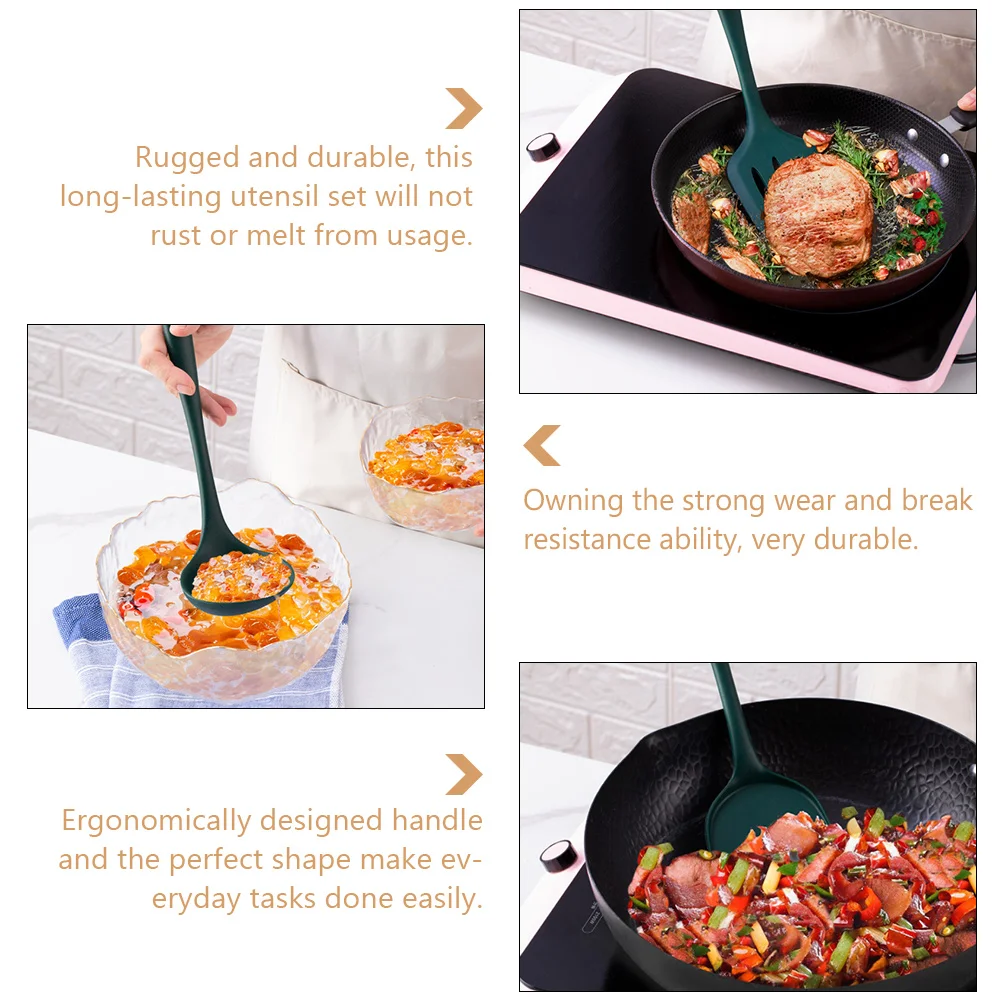 Rugged and durable, this long-lasting utensil set will not rust or melt from usage.

Owning the strong wear and break resistance ability, very durable.

Ergonomically designed handle and the perfect shape make everyday tasks done easily.