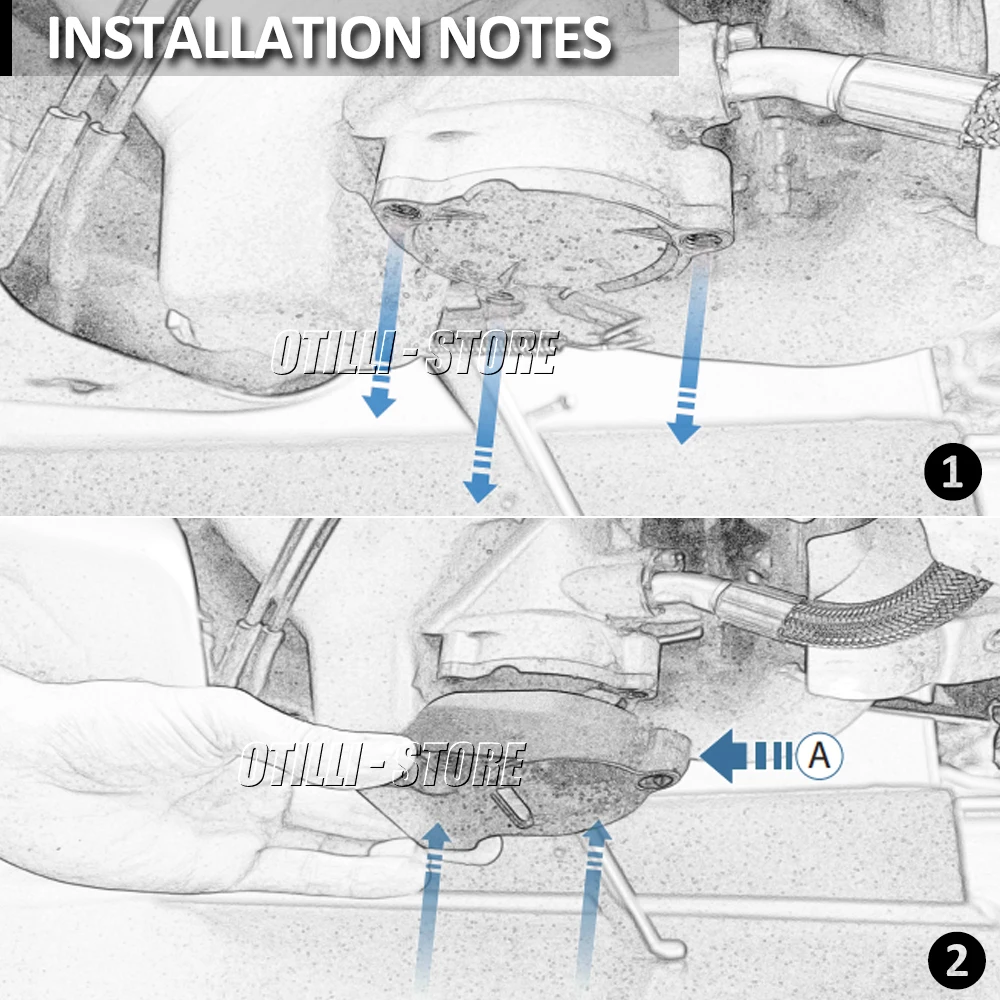 INSTALLATION NOTES

OTILLI - STORE

1

OTILLI - STORE

A

2