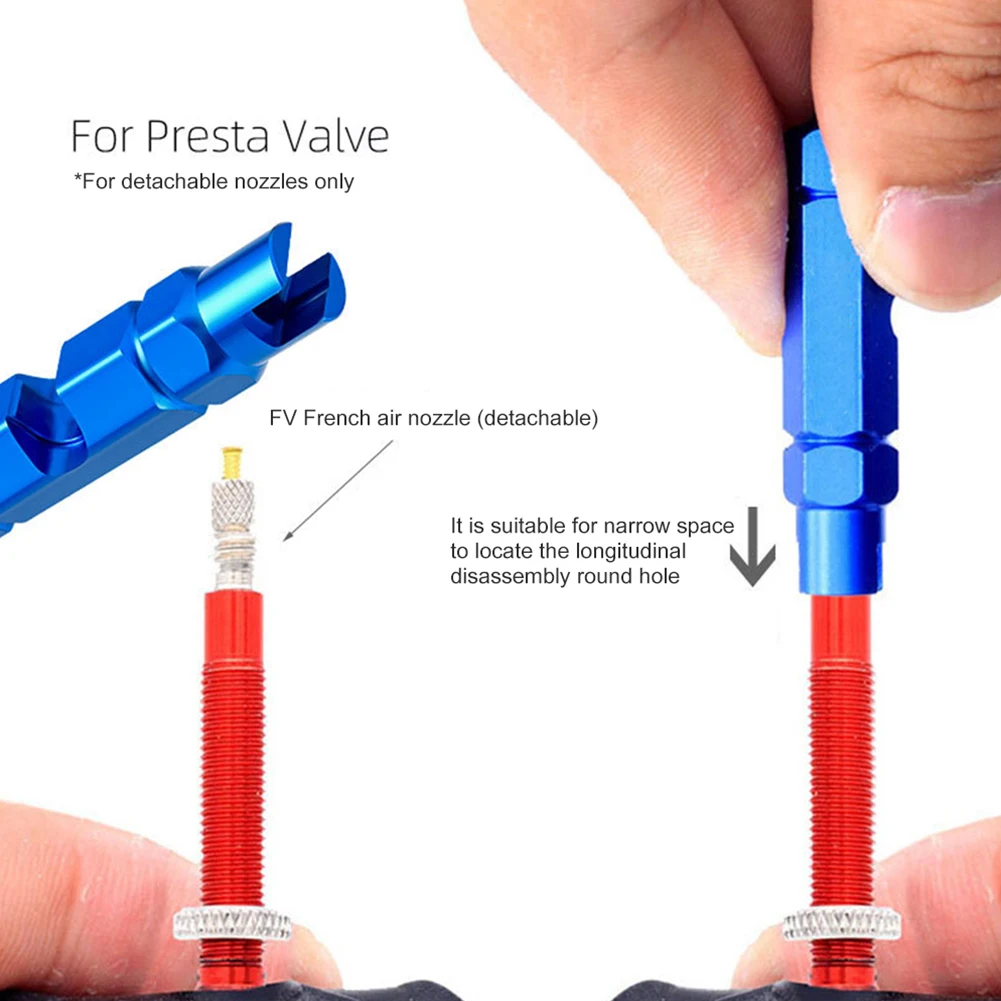 For Presta Valve
*For detachable nozzles only

FV French air nozzle (detachable)

It is suitable for narrow space to locate the longitudinal disassembly round hole