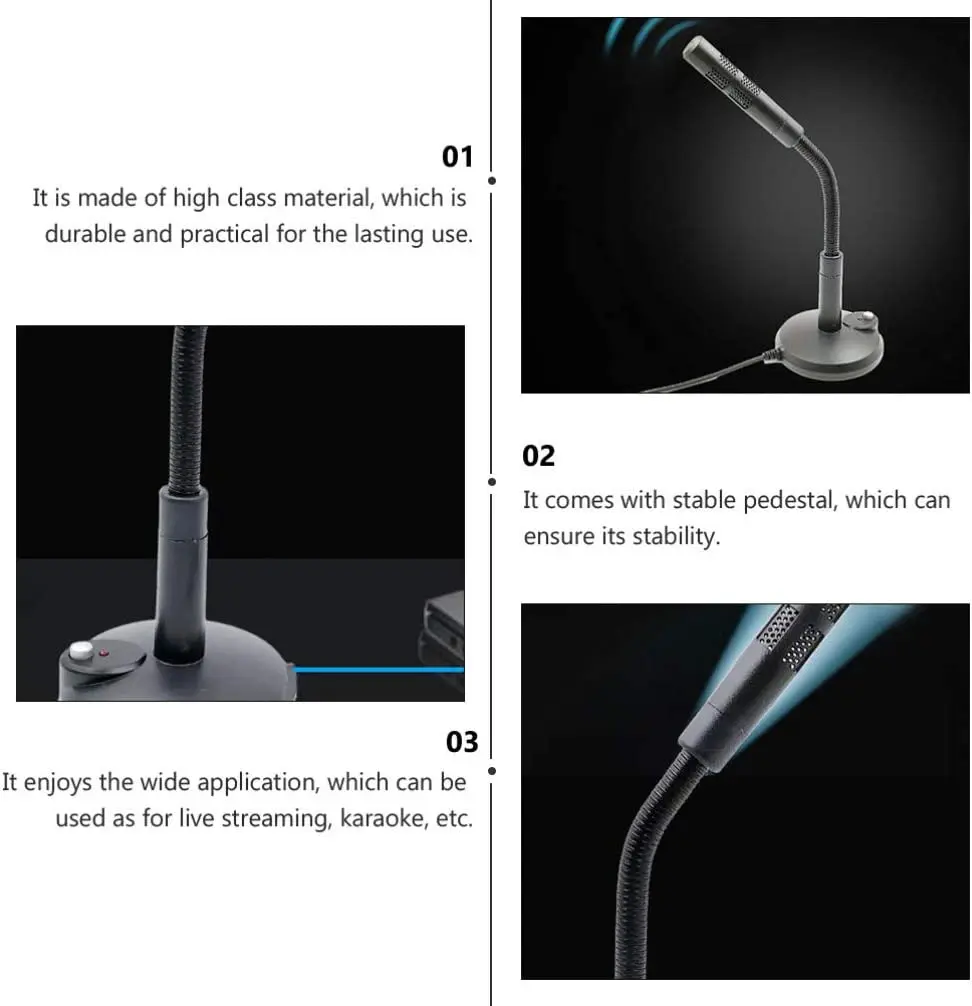 01
It is made of high class material, which is durable and practical for the lasting use.

02
It comes with stable pedestal, which can ensure its stability.

03
It enjoys the wide application, which can be used as for live streaming, karaoke, etc.