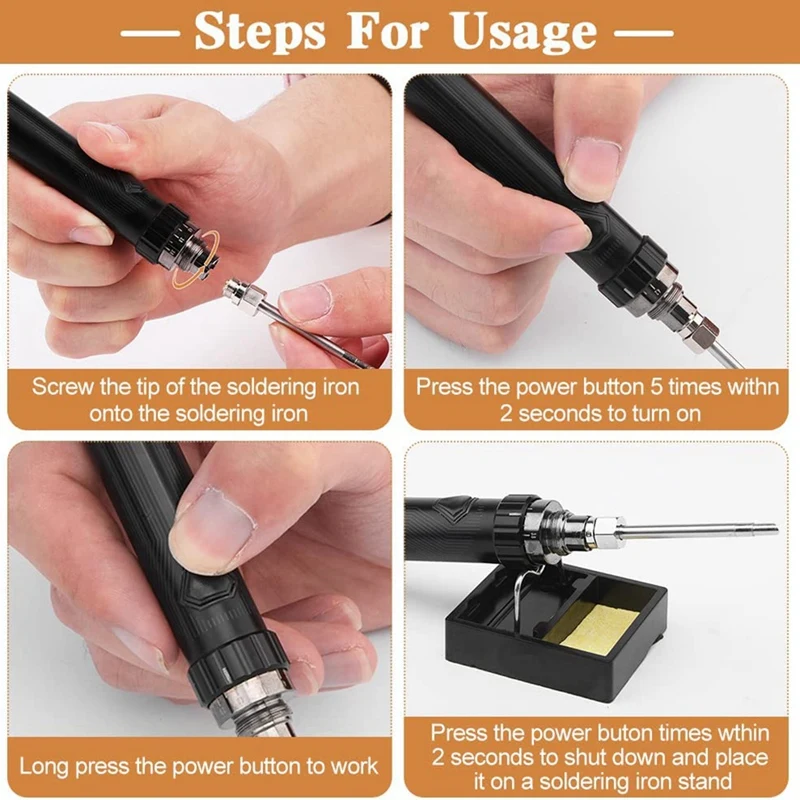 — Steps For Usage —

Screw the tip of the soldering iron onto the soldering iron

Press the power button 5 times withn 2 seconds to turn on

Long press the power button to work

Press the power buton times wthin 2 seconds to shut down and place it on a soldering iron stand