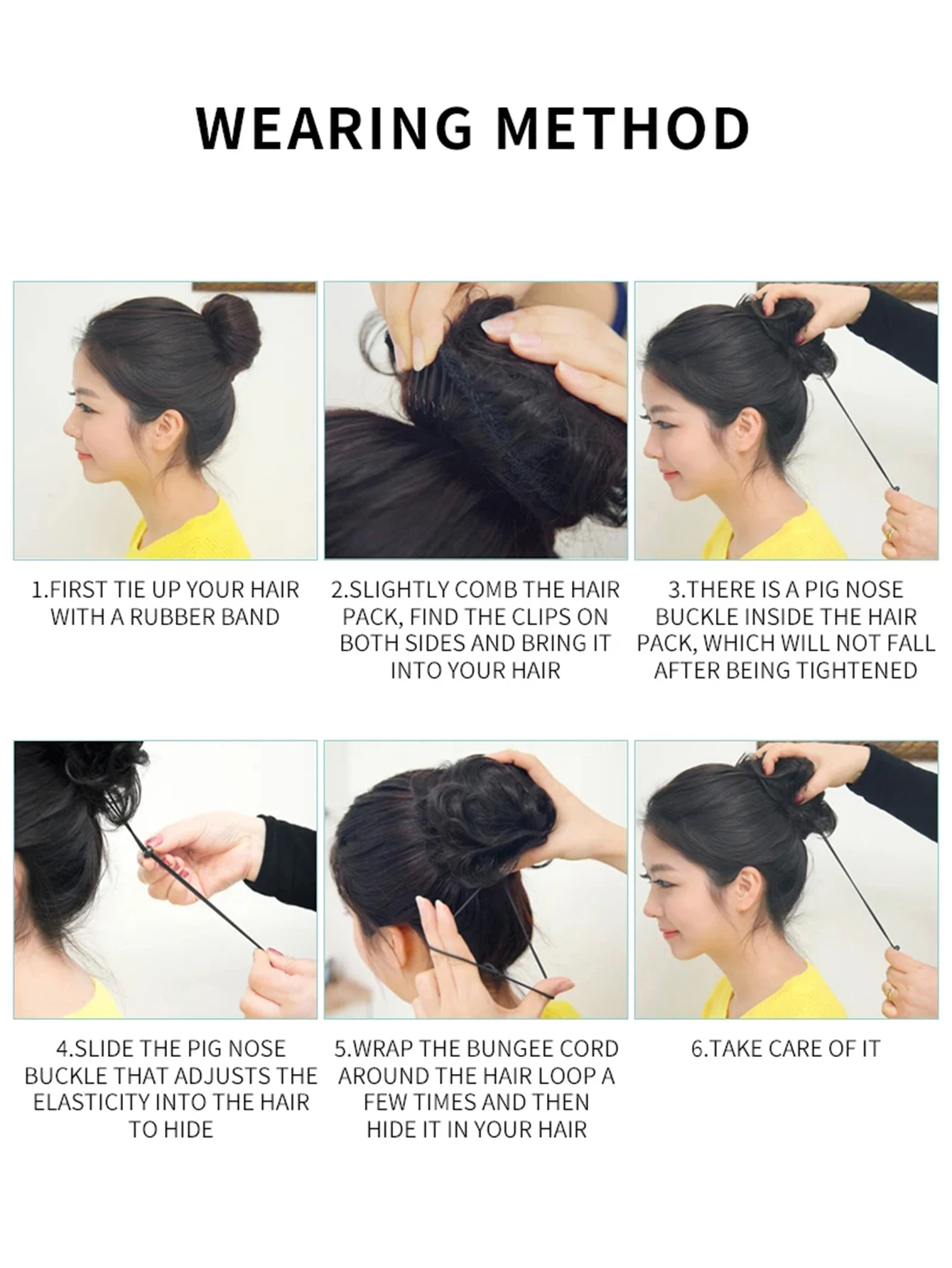 WEARING METHOD

1.FIRST TIE UP YOUR HAIR WITH A RUBBER BAND

2.SLIGHTLY COMB THE HAIR PACK, FIND THE CLIPS ON BOTH SIDES AND BRING IT INTO YOUR HAIR

3.THERE IS A PIG NOSE BUCKLE INSIDE THE HAIR PACK, WHICH WILL NOT FALL AFTER BEING TIGHTENED

4.SLIDE THE PIG NOSE BUCKLE THAT ADJUSTS THE ELASTICITY INTO THE HAIR TO HIDE

5.WRAP THE BUNGEE CORD AROUND THE HAIR LOOP A FEW TIMES AND THEN HIDE IT IN YOUR HAIR

6.TAKE CARE OF IT