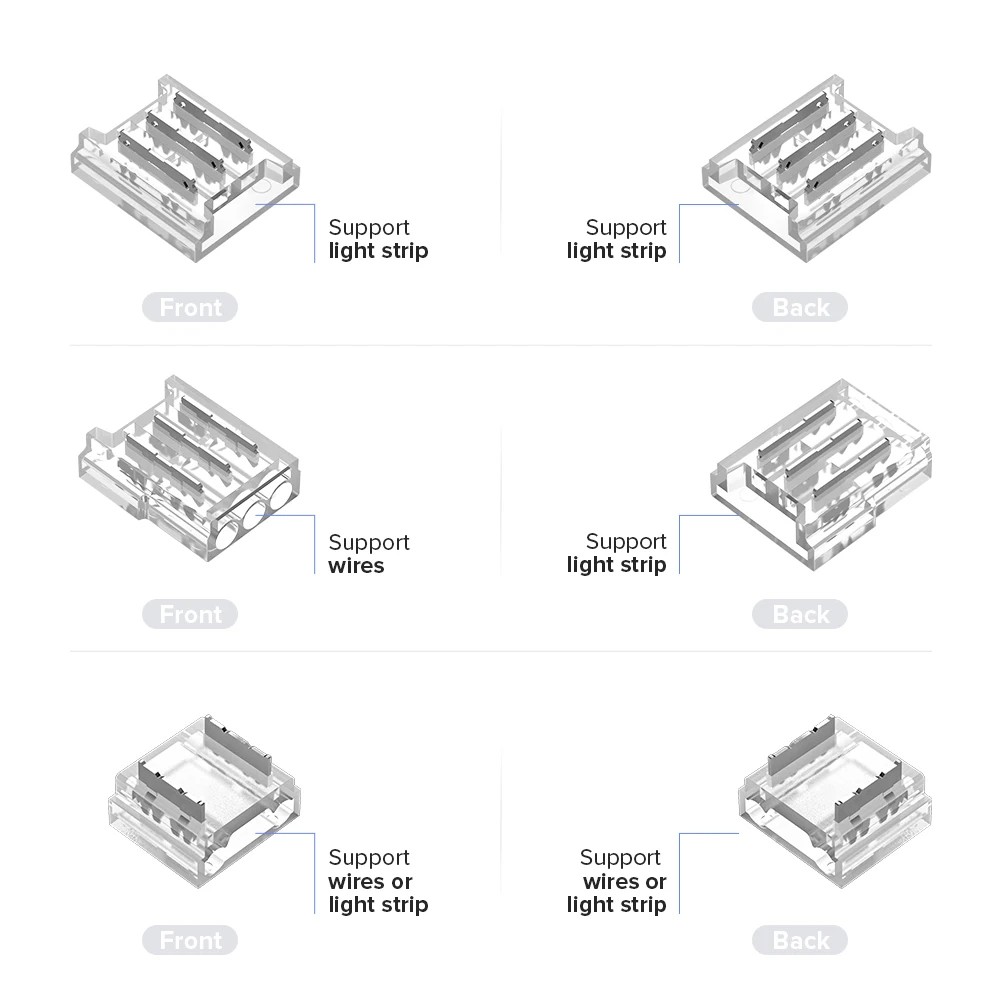 Support
light strip

Front

Support
light strip

Back

Support
wires

Front

Support
light strip

Back

Support
wires or
light strip

Front

Support
wires or
light strip

Back