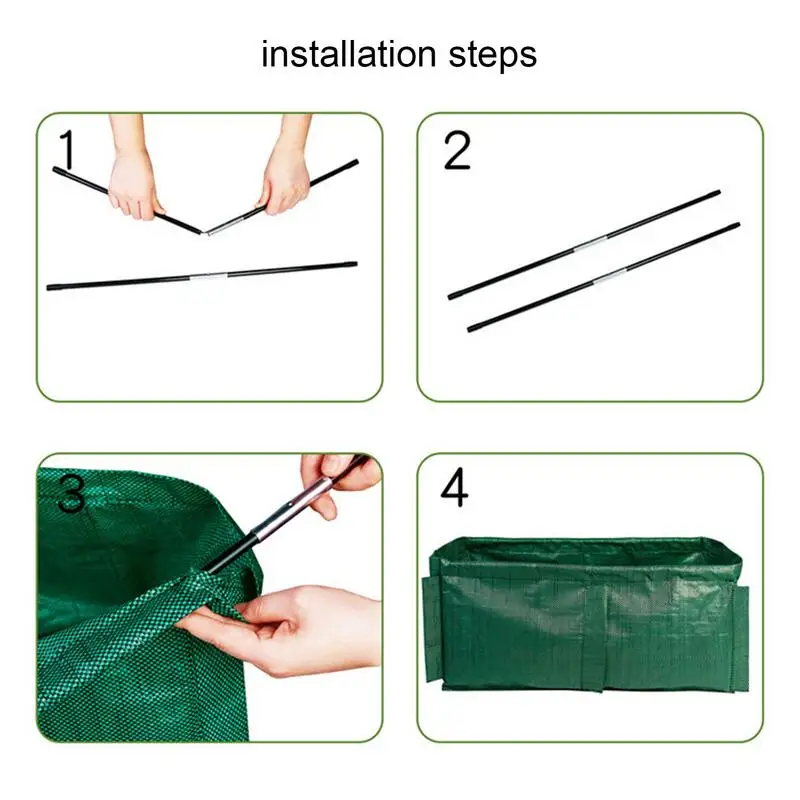 installation steps

1

2

3

4