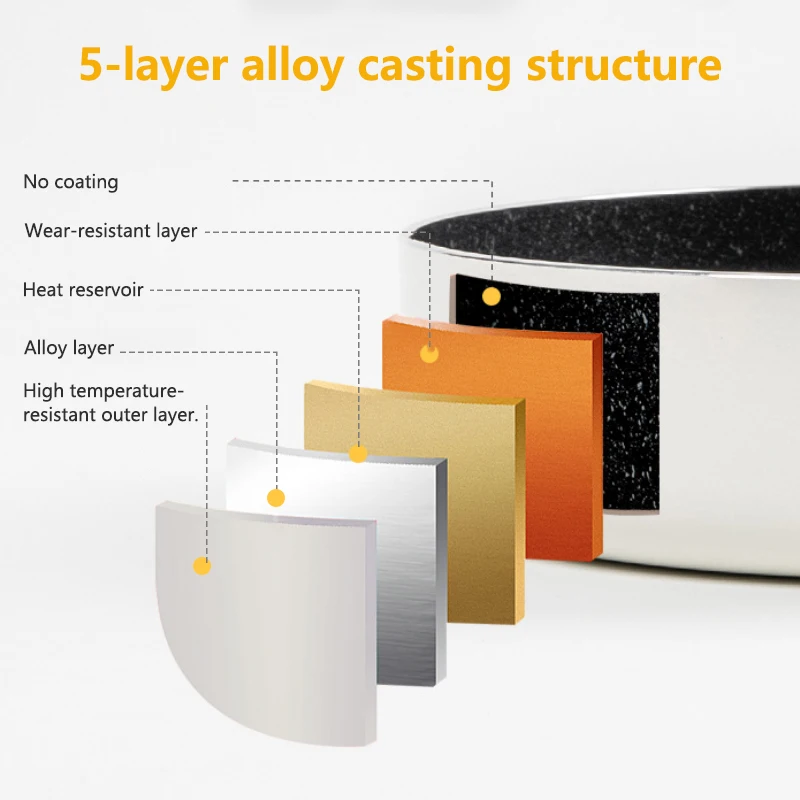 5-layer alloy casting structure

No coating

Wear-resistant layer

Heat reservoir

Alloy layer

High temperature-resistant outer layer.