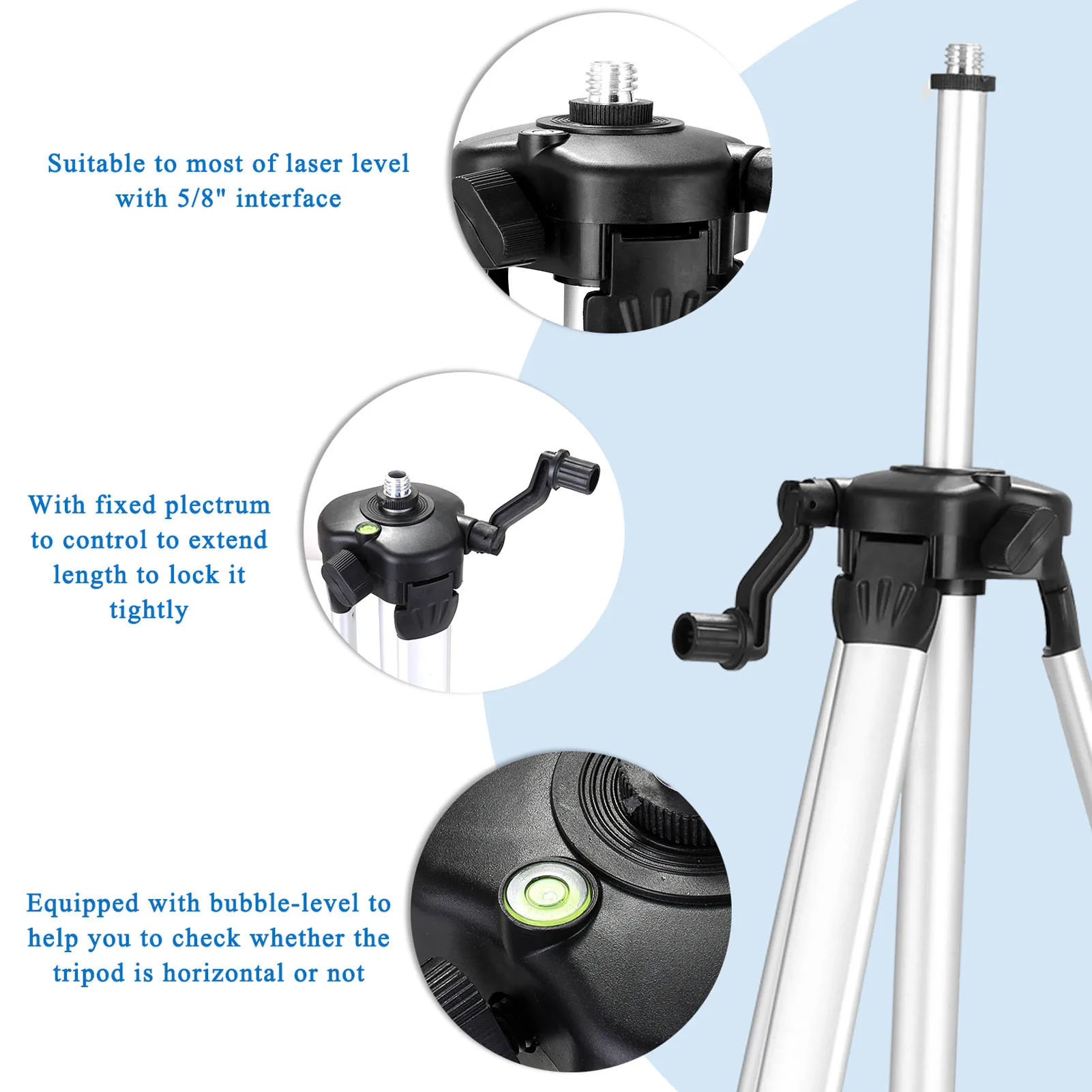 Suitable to most of laser level with 5/8" interface

With fixed plectrum to control to extend length to lock it tightly

Equipped with bubble-level to help you to check whether the tripod is horizontal or not