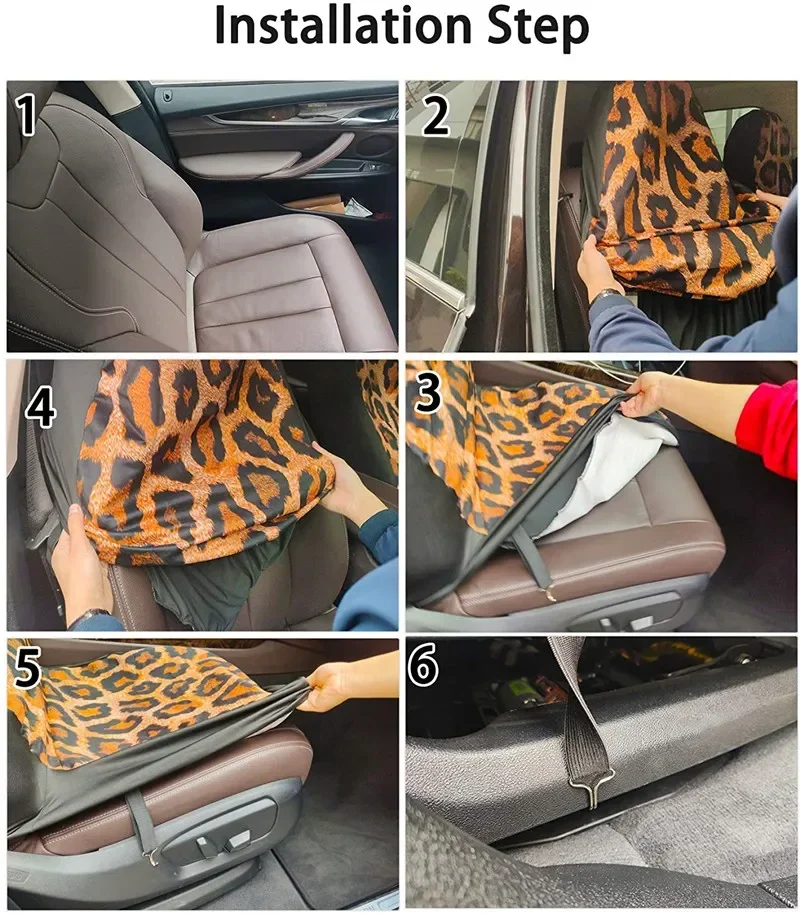 Installation Step

1

2

4

3

5

6