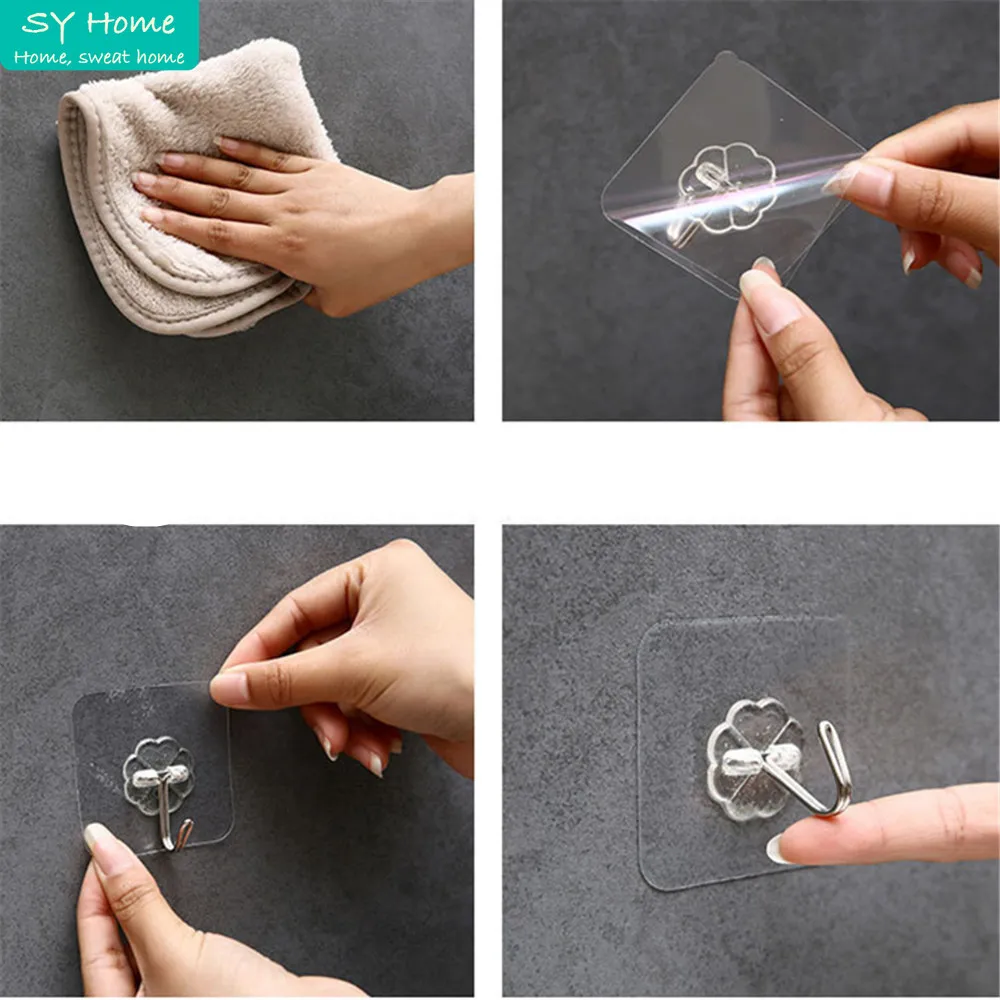 SY Home
Home, sweat home