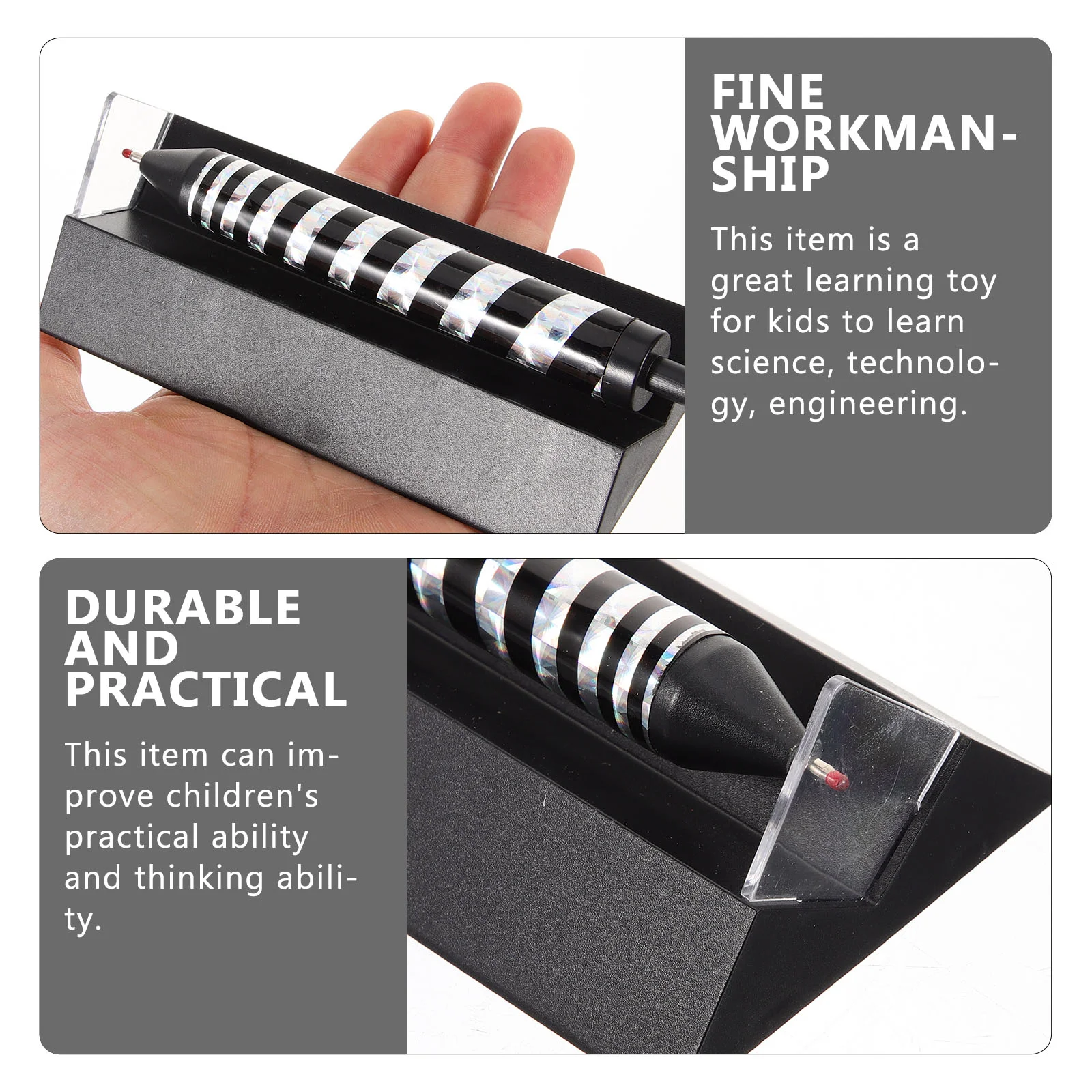 FINE WORKMANSHIP

This item is a great learning toy for kids to learn science, technology, engineering.

DURABLE AND PRACTICAL

This item can improve children's practical ability and thinking ability.