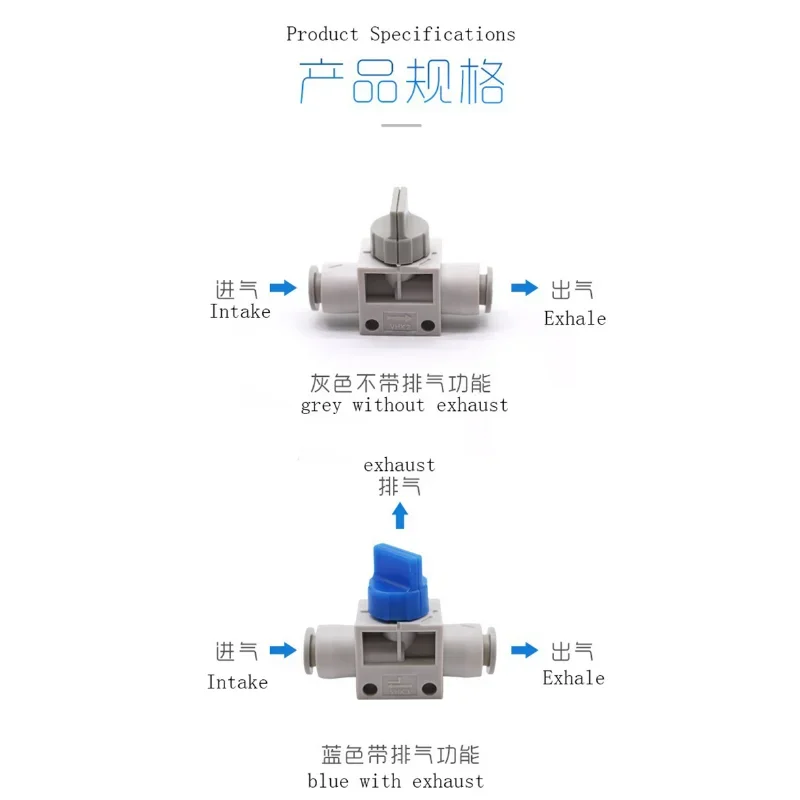 Product Specifications
产品规格

进气
Intake

出气
Exhale

灰色不带排气功能
grey without exhaust

exhaust
排气

进气
Intake

出气
Exhale

蓝色带排气功能
blue with exhaust