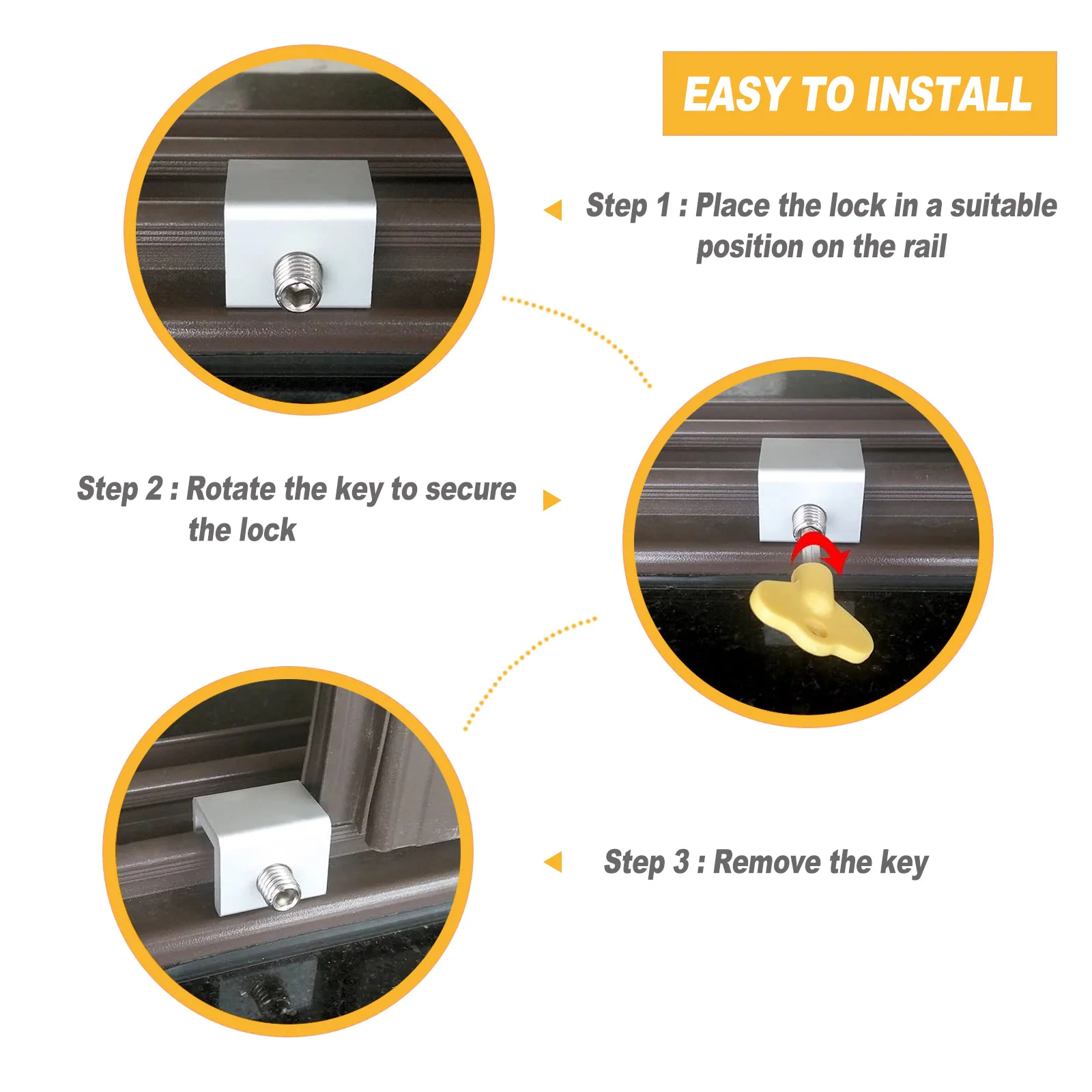 EASY TO INSTALL

Step 1 : Place the lock in a suitable position on the rail

Step 2 : Rotate the key to secure the lock

Step 3 : Remove the key