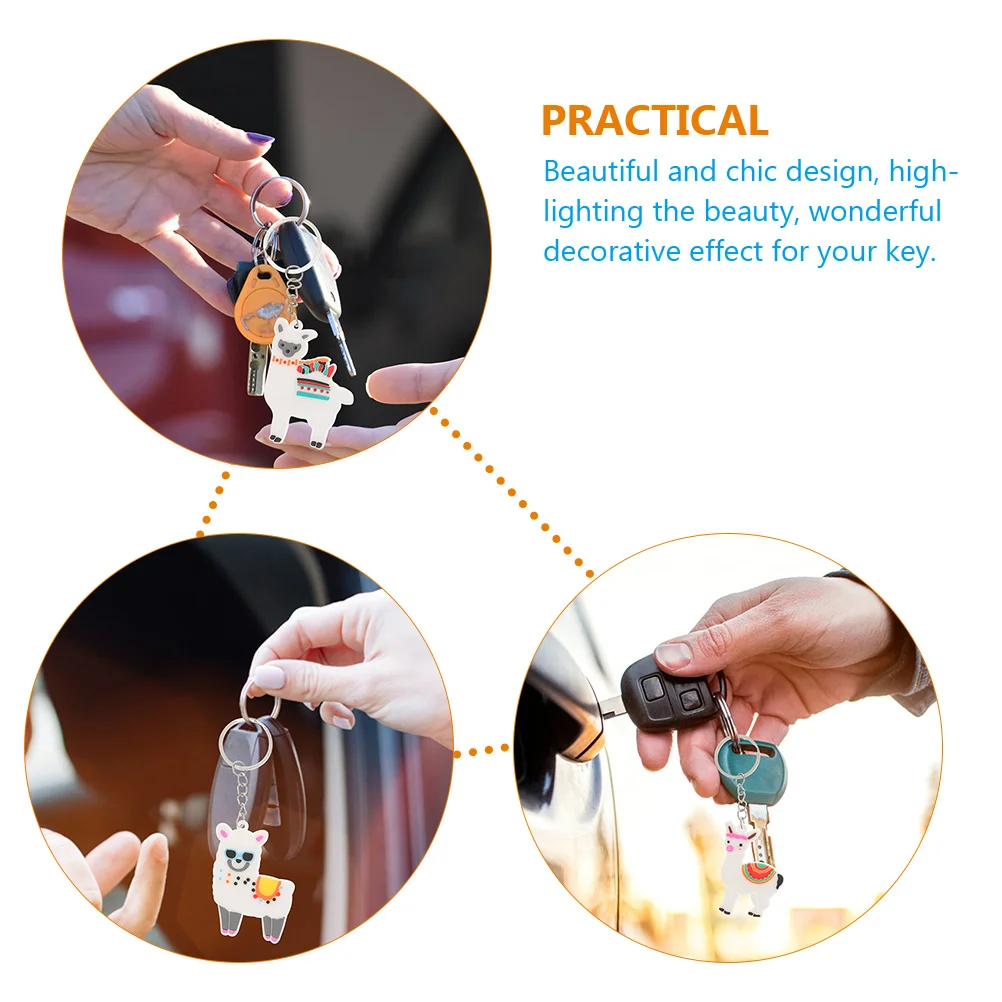 PRACTICAL
Beautiful and chic design, highlighting the beauty, wonderful decorative effect for your key.