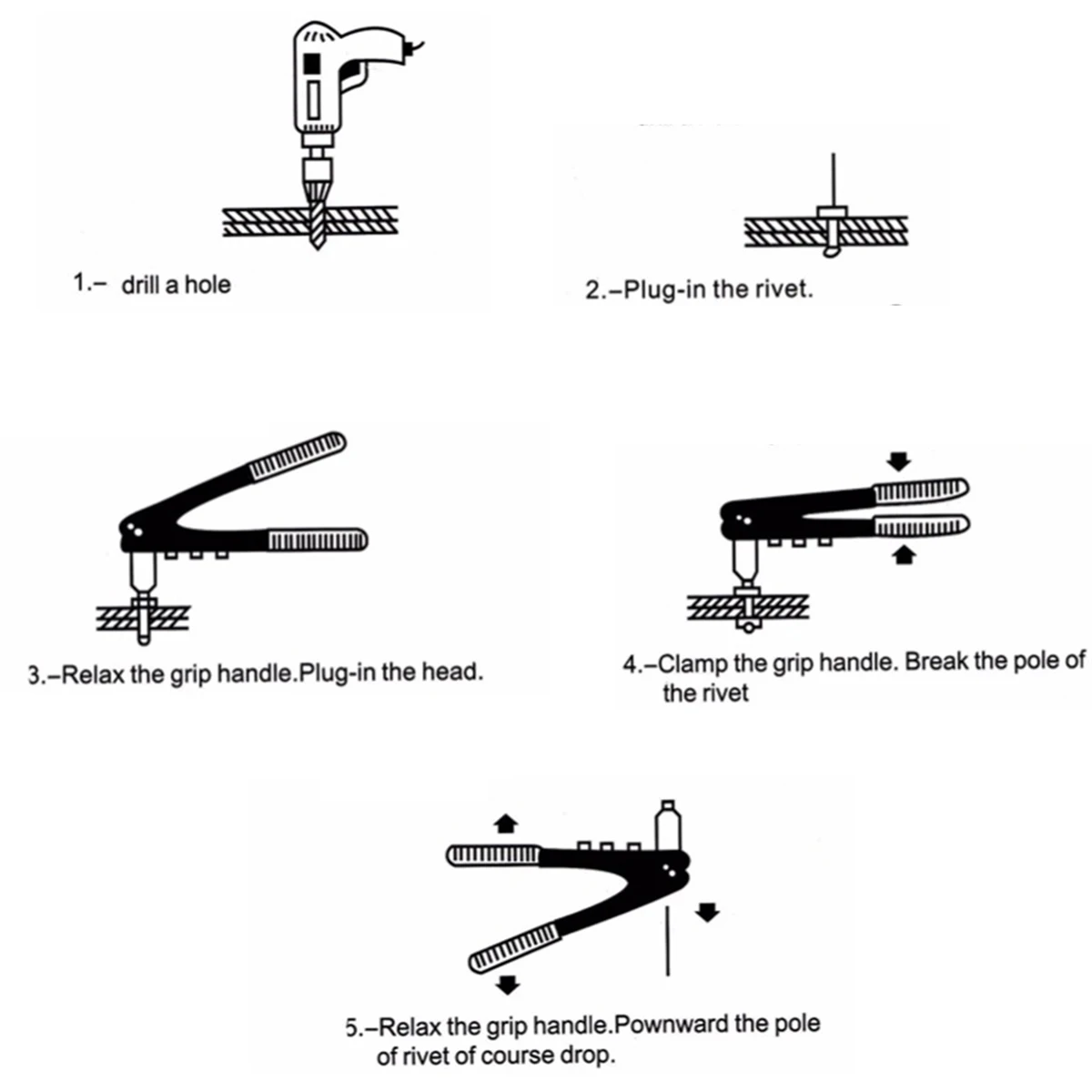 1.– drill a hole

2.–Plug-in the rivet.

3.–Relax the grip handle.Plug-in the head.

4.–Clamp the grip handle. Break the pole of the rivet

5.–Relax the grip handle.Pownward the pole of rivet of course drop.