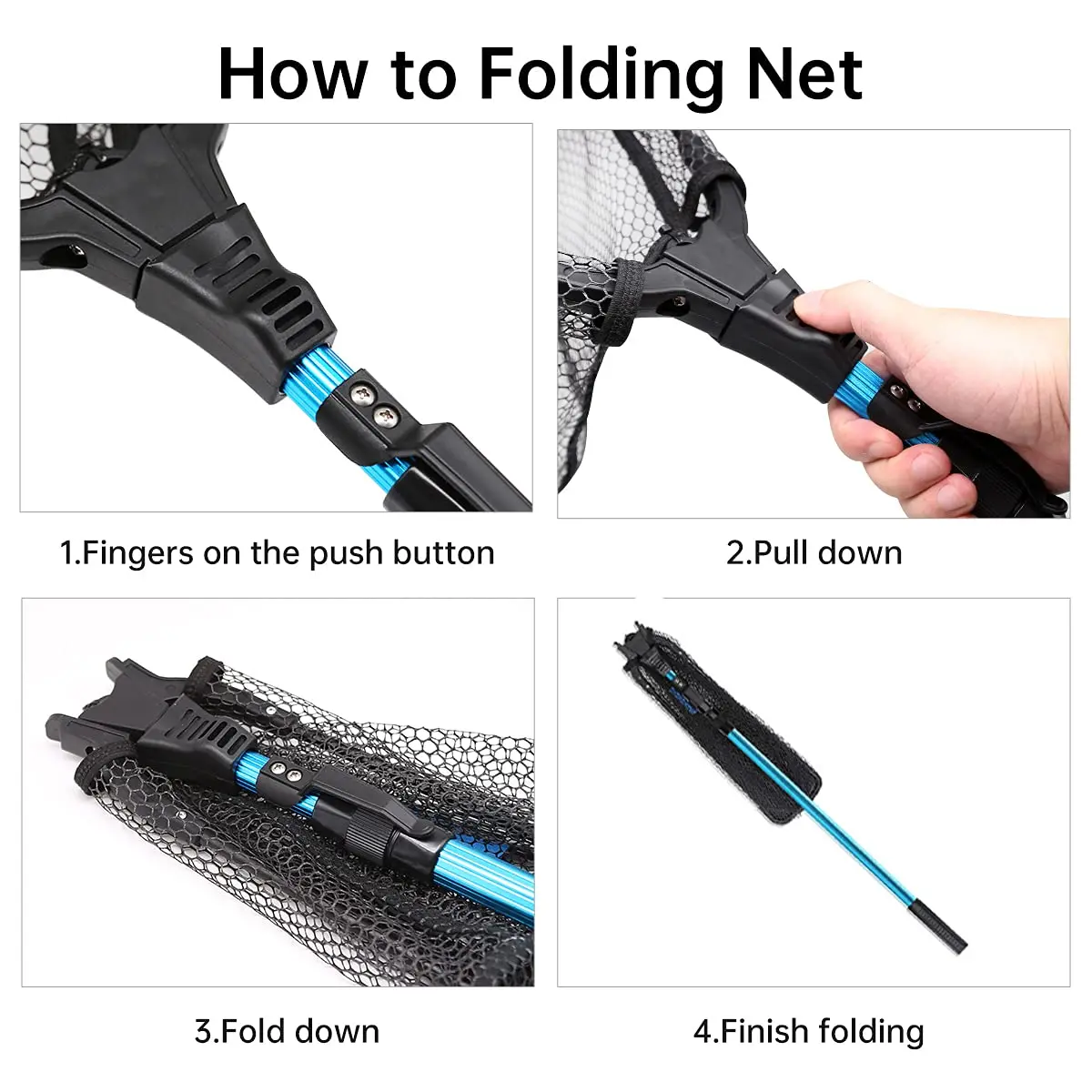 How to Folding Net

1.Fingers on the push button

2.Pull down

3.Fold down

4.Finish folding