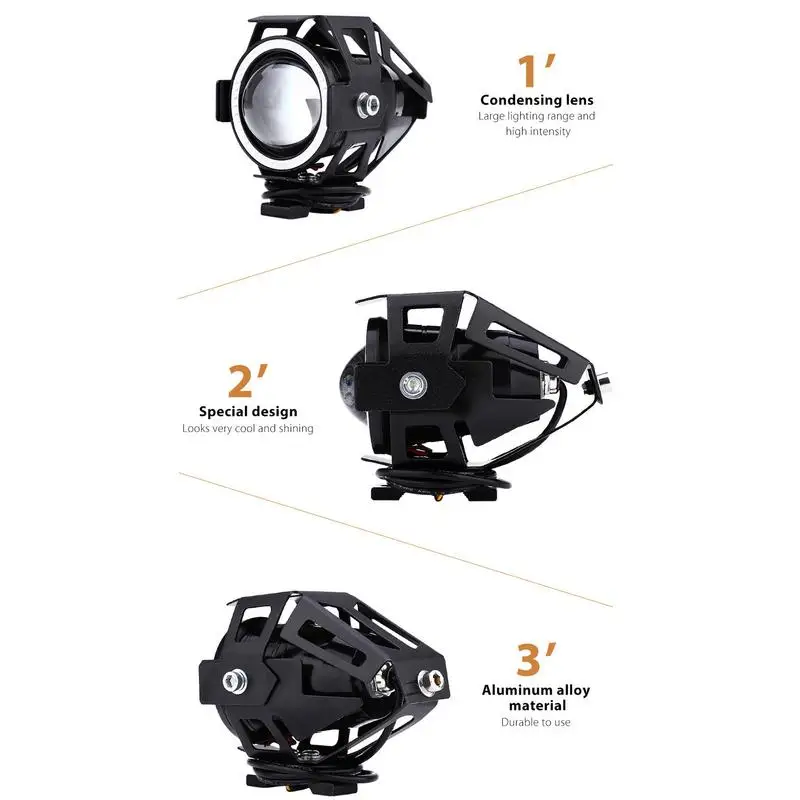 1′
Condensing lens
Large lighting range and high intensity

2′
Special design
Looks very cool and shining

3′
Aluminum alloy material
Durable to use