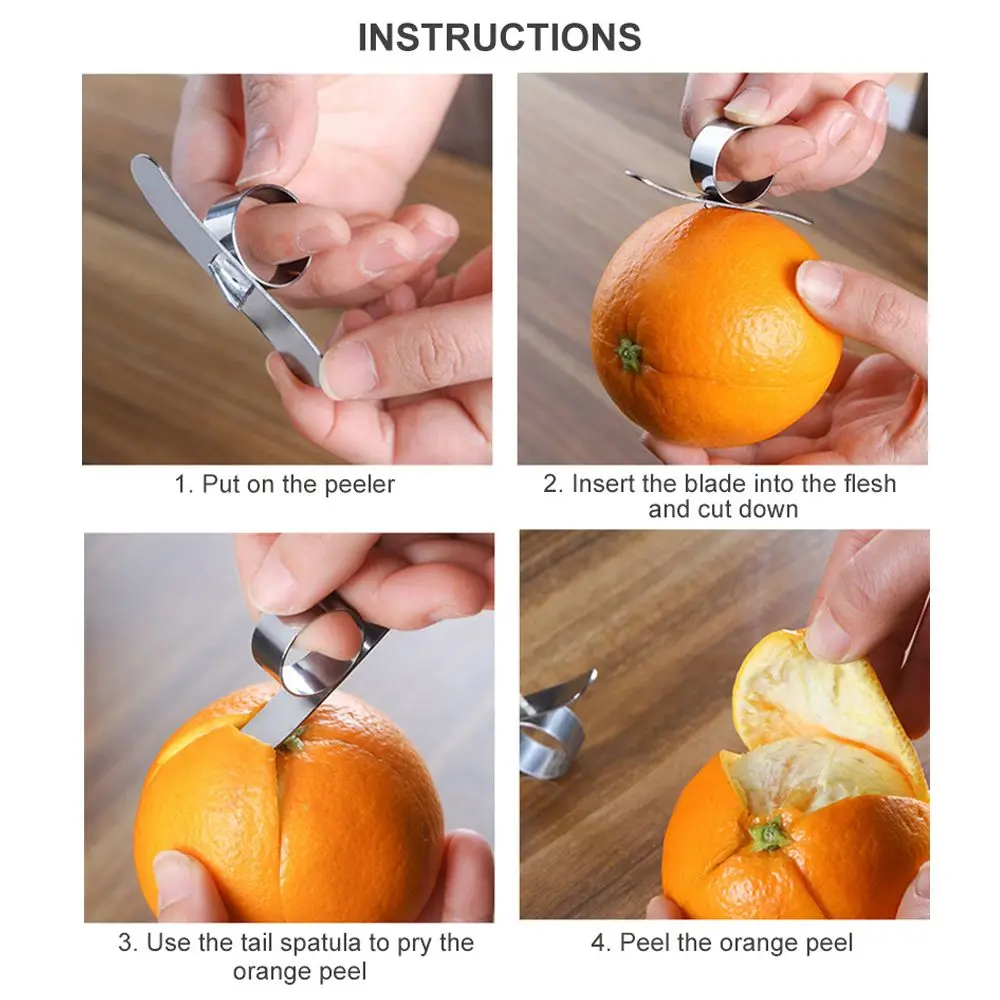 INSTRUCTIONS

1. Put on the peeler

2. Insert the blade into the flesh and cut down

3. Use the tail spatula to pry the orange peel

4. Peel the orange peel